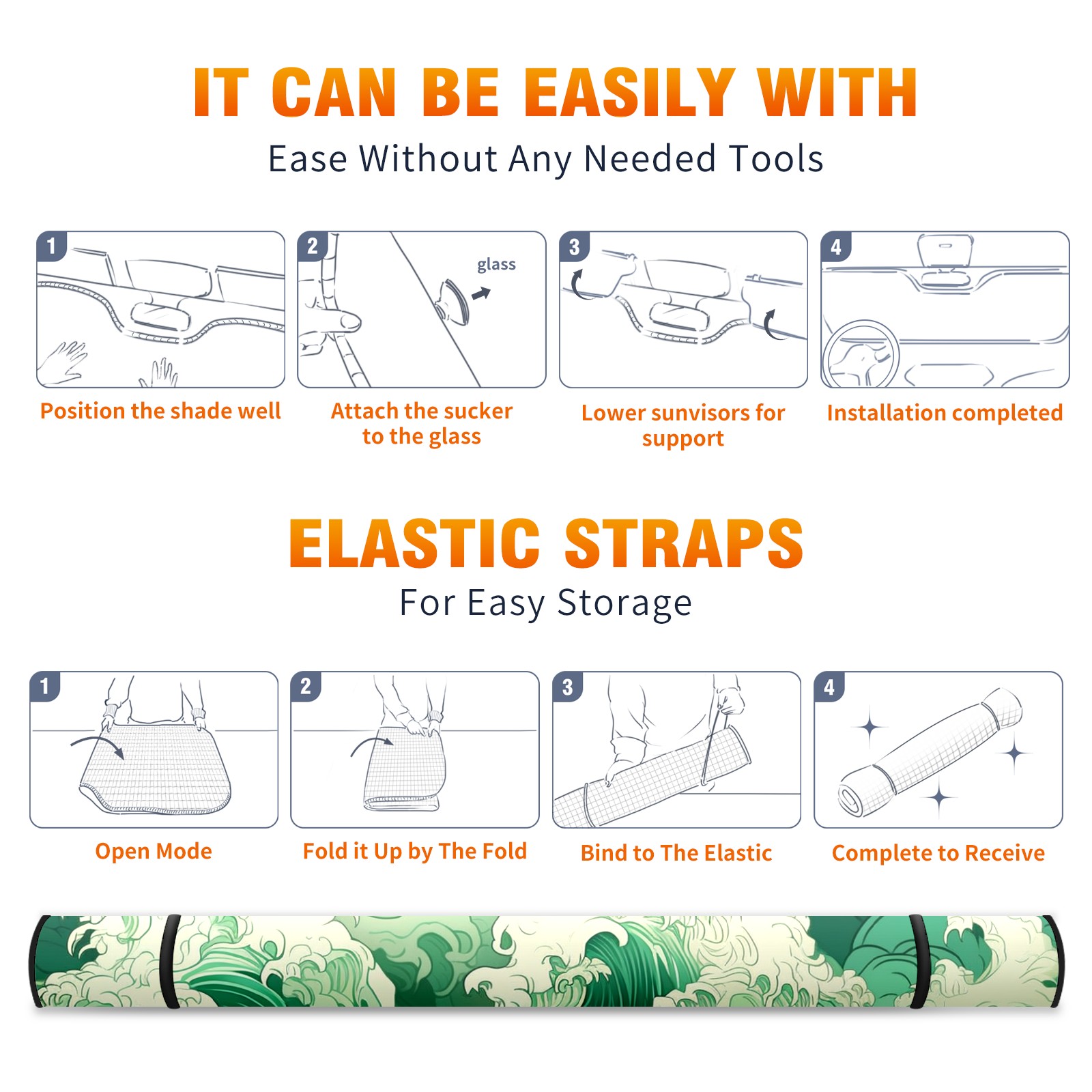 IT CAN BE EASILY WITH
Ease Without Any Needed Tools

1
Position the shade well

2
glass
Attach the sucker to the glass

3
Lower sunvisors for support

4
Installation completed

ELASTIC STRAPS
For Easy Storage

1
Open Mode

2
Fold it Up by The Fold

3
Bind to The Elastic

4
Complete to Receive