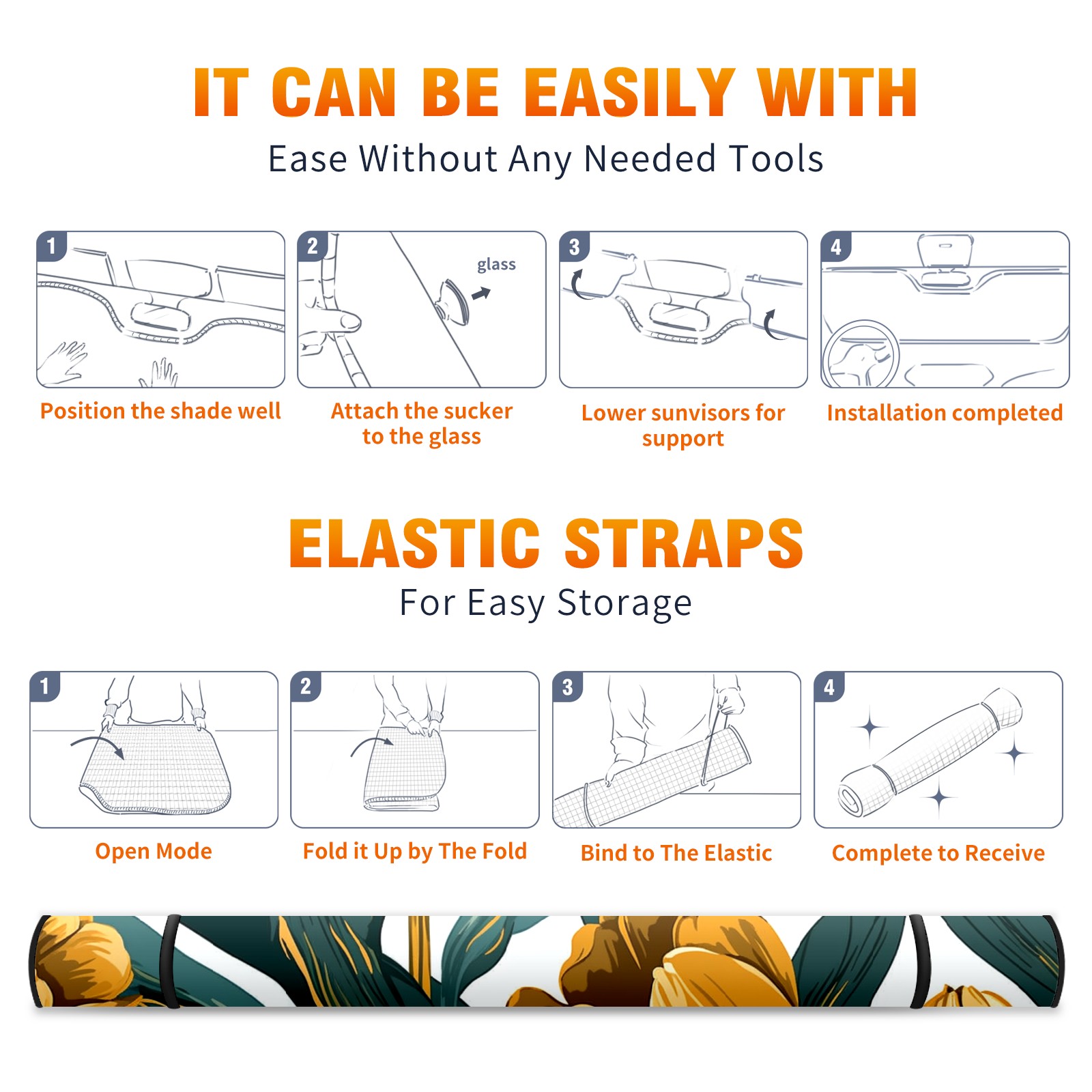 IT CAN BE EASILY WITH
Ease Without Any Needed Tools

1
Position the shade well

2
glass
Attach the sucker to the glass

3
Lower sunvisors for support

4
Installation completed

ELASTIC STRAPS
For Easy Storage

1
Open Mode

2
Fold it Up by The Fold

3
Bind to The Elastic

4
Complete to Receive