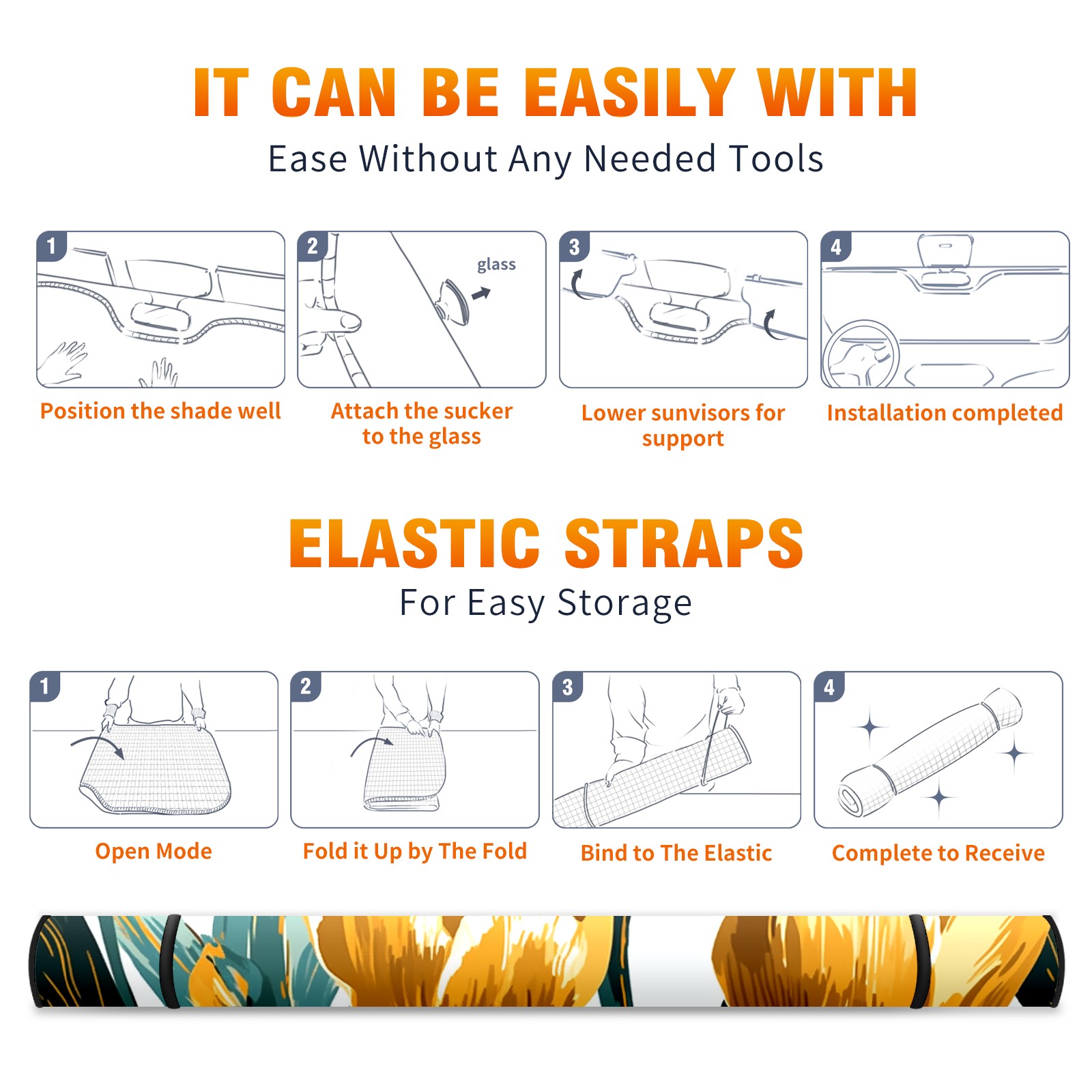 IT CAN BE EASILY WITH
Ease Without Any Needed Tools

1
Position the shade well

2
glass
Attach the sucker to the glass

3
Lower sunvisors for support

4
Installation completed

ELASTIC STRAPS
For Easy Storage

1
Open Mode

2
Fold it Up by The Fold

3
Bind to The Elastic

4
Complete to Receive