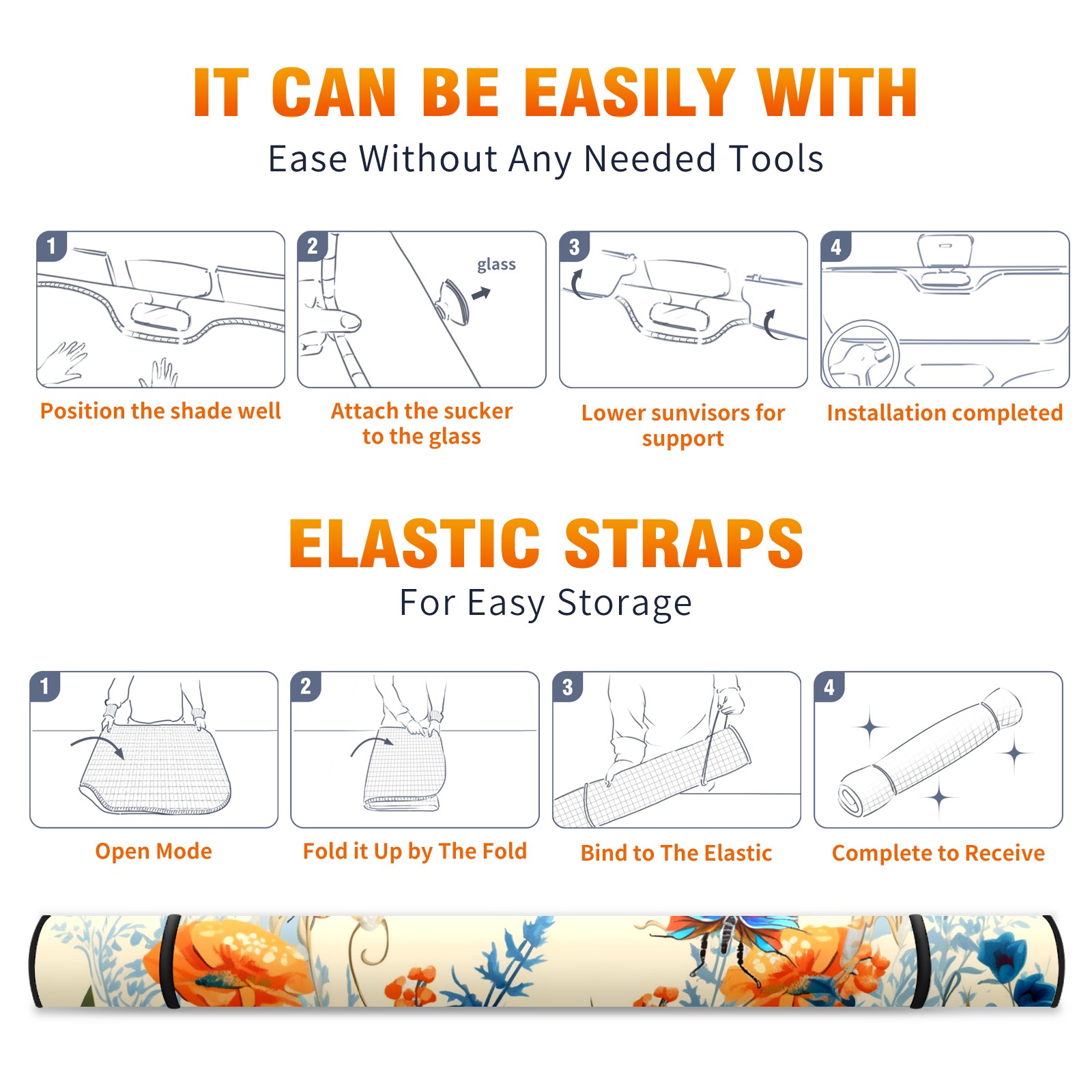 IT CAN BE EASILY WITH

Ease Without Any Needed Tools

1

Position the shade well

2

glass

Attach the sucker to the glass

3

Lower sunvisors for support

4

Installation completed

ELASTIC STRAPS

For Easy Storage

1

Open Mode

2

Fold it Up by The Fold

3

Bind to The Elastic

4

Complete to Receive