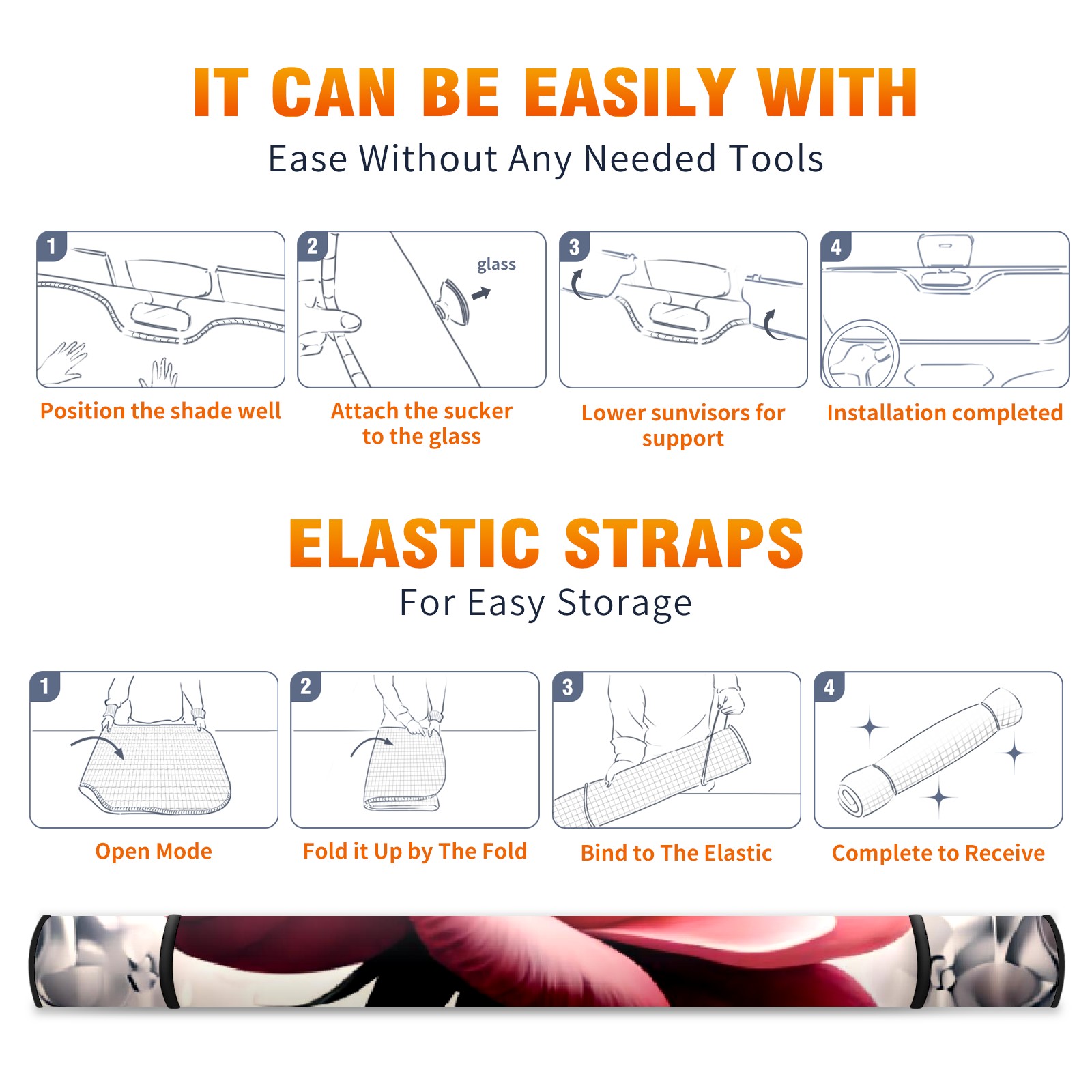 IT CAN BE EASILY WITH

Ease Without Any Needed Tools

1

Position the shade well

2

glass

Attach the sucker to the glass

3

Lower sunvisors for support

4

Installation completed

ELASTIC STRAPS

For Easy Storage

1

Open Mode

2

Fold it Up by The Fold

3

Bind to The Elastic

4

Complete to Receive