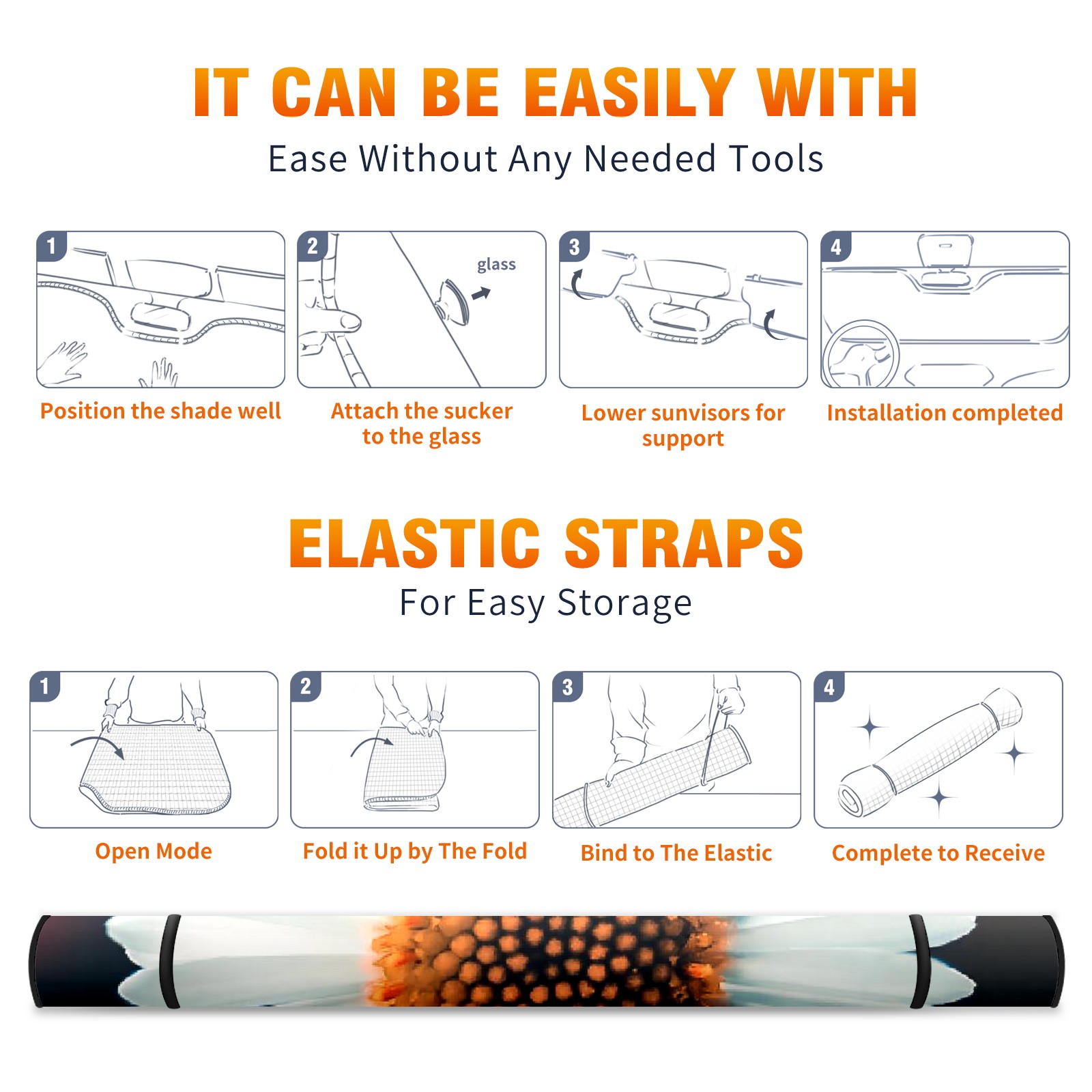 IT CAN BE EASILY WITH

Ease Without Any Needed Tools

1

Position the shade well

2

glass

Attach the sucker to the glass

3

Lower sunvisors for support

4

Installation completed

ELASTIC STRAPS

For Easy Storage

1

Open Mode

2

Fold it Up by The Fold

3

Bind to The Elastic

4

Complete to Receive