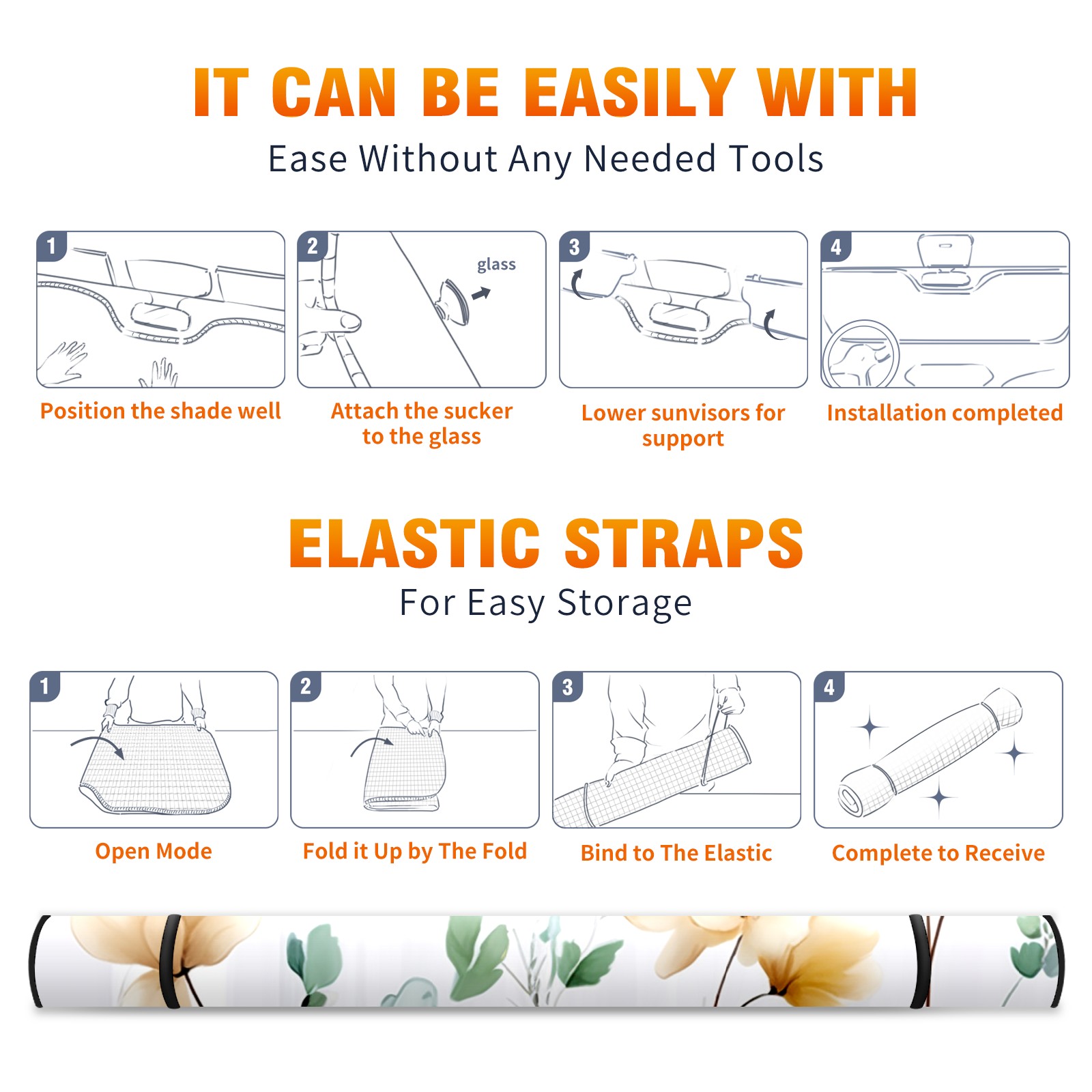 IT CAN BE EASILY WITH

Ease Without Any Needed Tools

1

Position the shade well

2

glass

Attach the sucker to the glass

3

Lower sunvisors for support

4

Installation completed

ELASTIC STRAPS

For Easy Storage

1

Open Mode

2

Fold it Up by The Fold

3

Bind to The Elastic

4

Complete to Receive