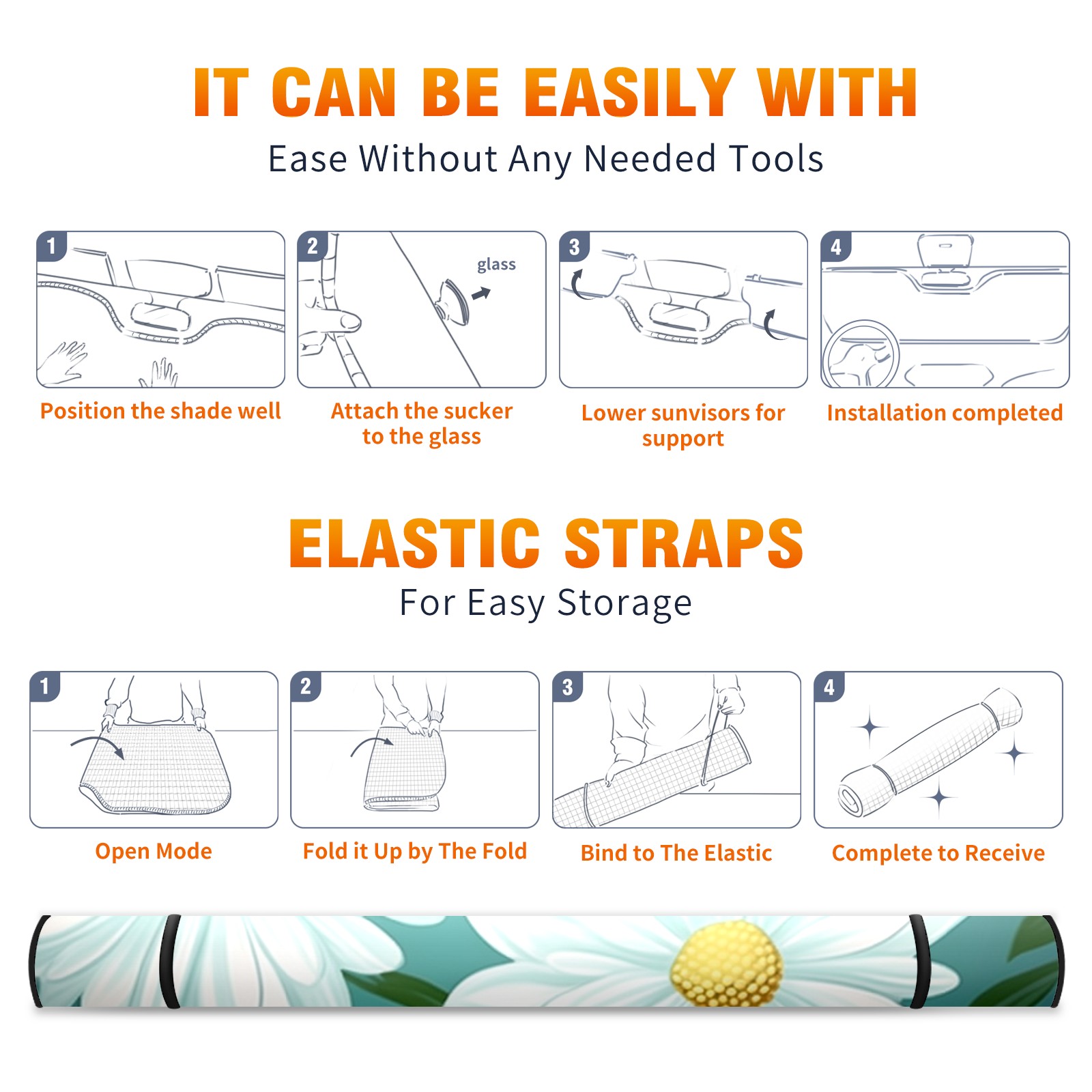 IT CAN BE EASILY WITH

Ease Without Any Needed Tools

1

Position the shade well

2

glass

Attach the sucker to the glass

3

Lower sunvisors for support

4

Installation completed

ELASTIC STRAPS

For Easy Storage

1

Open Mode

2

Fold it Up by The Fold

3

Bind to The Elastic

4

Complete to Receive