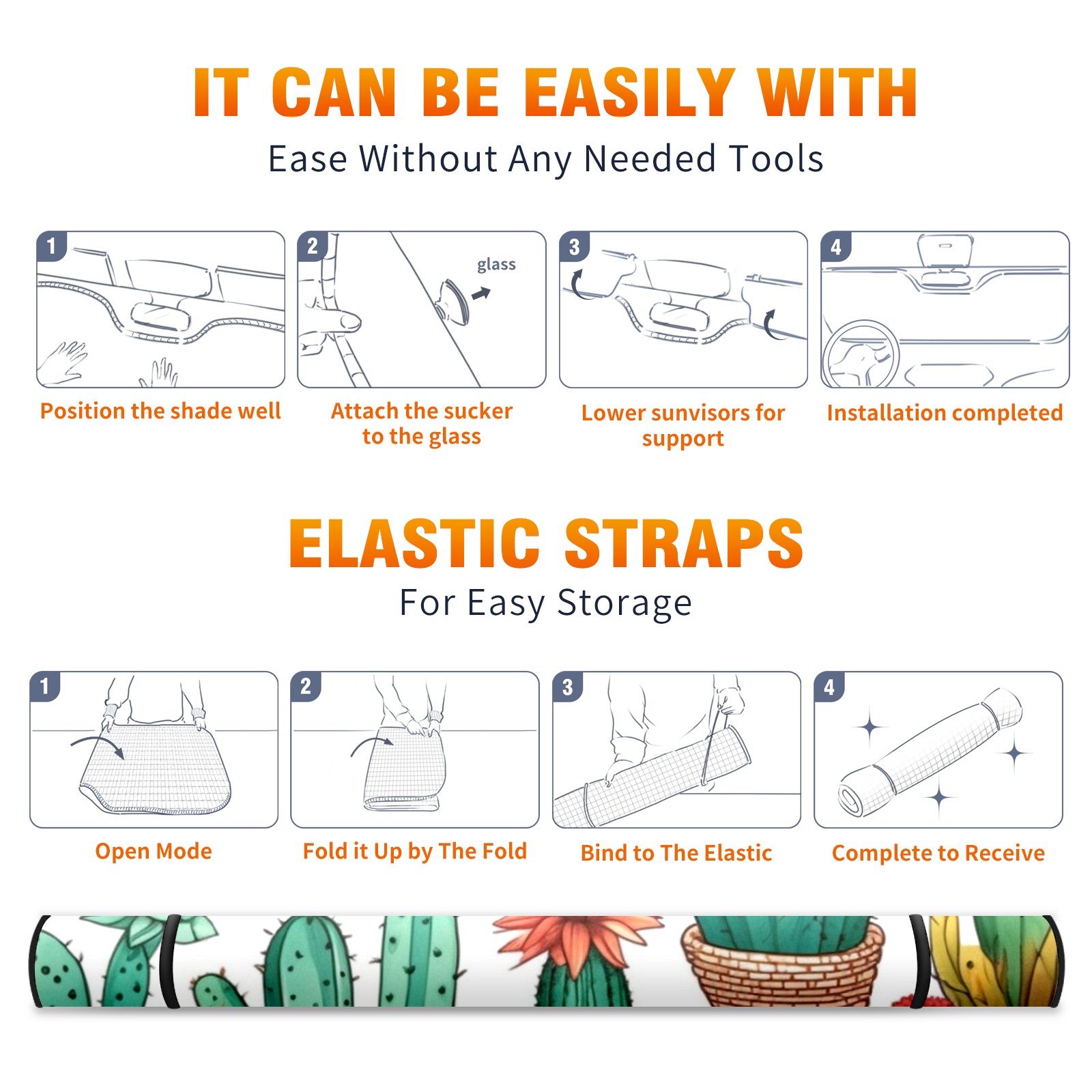 IT CAN BE EASILY WITH
Ease Without Any Needed Tools

1
Position the shade well

2
glass
Attach the sucker to the glass

3
Lower sunvisors for support

4
Installation completed

ELASTIC STRAPS
For Easy Storage

1
Open Mode

2
Fold it Up by The Fold

3
Bind to The Elastic

4
Complete to Receive