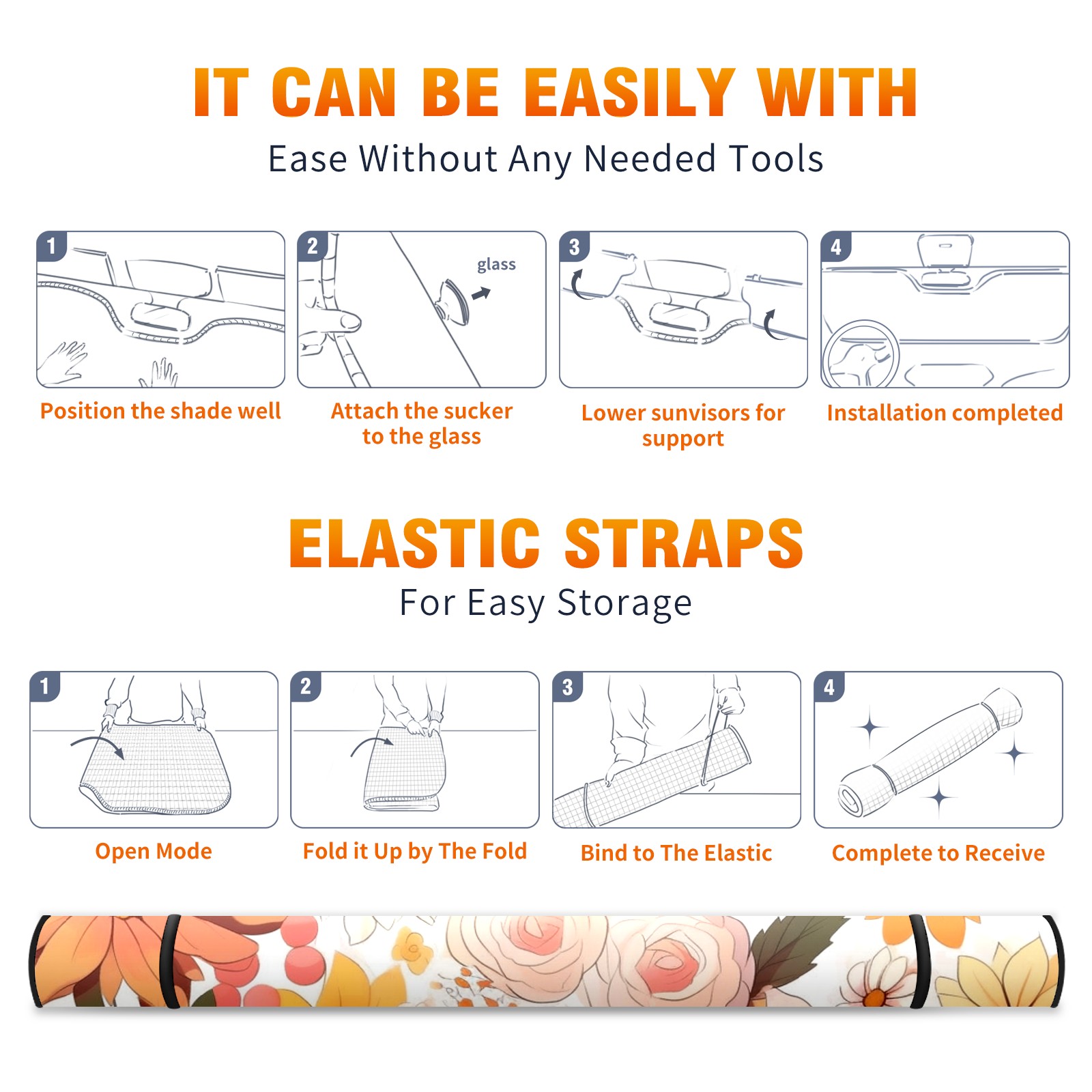 IT CAN BE EASILY WITH
Ease Without Any Needed Tools

1
Position the shade well

2
glass
Attach the sucker to the glass

3
Lower sunvisors for support

4
Installation completed

ELASTIC STRAPS
For Easy Storage

1
Open Mode

2
Fold it Up by The Fold

3
Bind to The Elastic

4
Complete to Receive