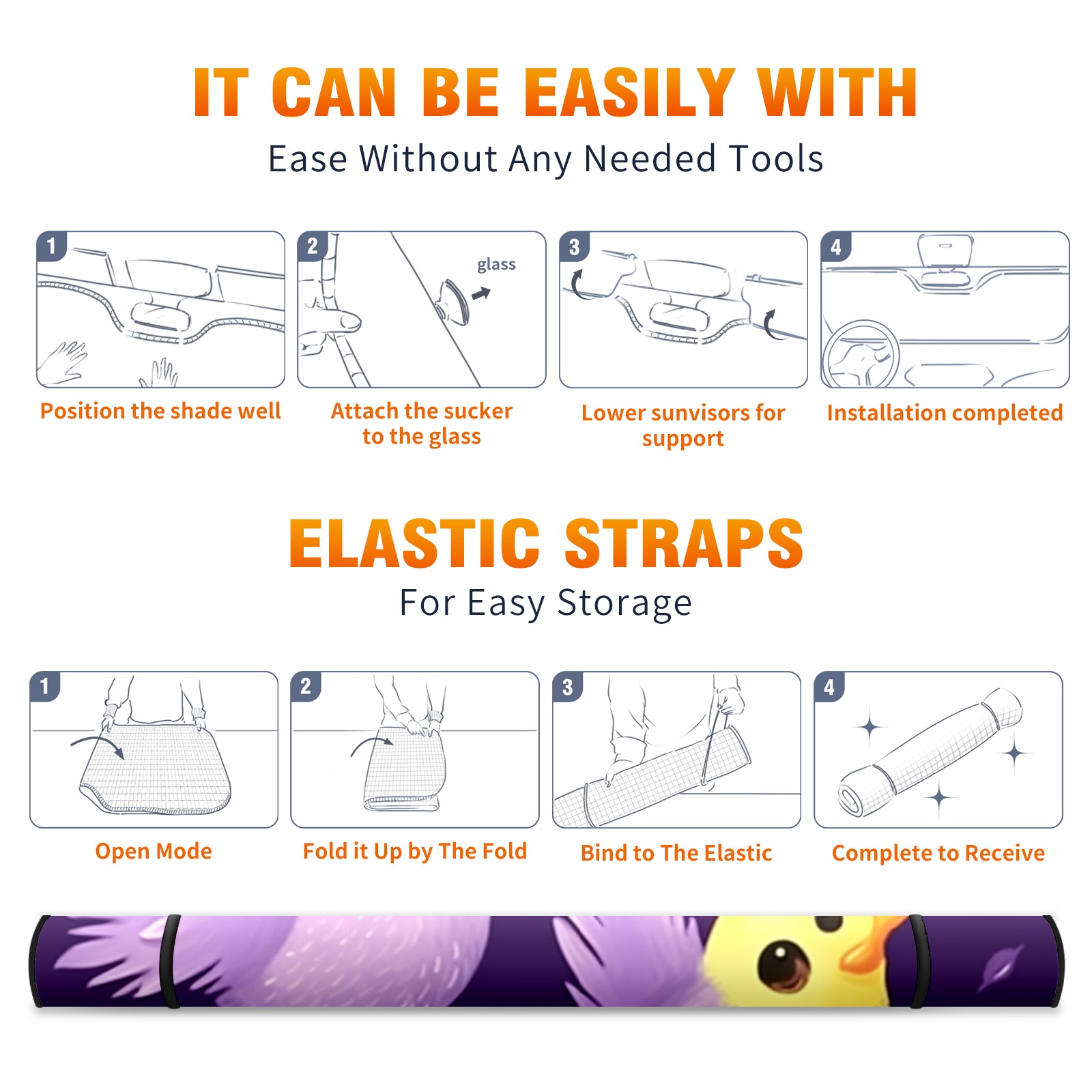 IT CAN BE EASILY WITH
Ease Without Any Needed Tools

1
Position the shade well

2
glass
Attach the sucker to the glass

3
Lower sunvisors for support

4
Installation completed

ELASTIC STRAPS
For Easy Storage

1
Open Mode

2
Fold it Up by The Fold

3
Bind to The Elastic

4
Complete to Receive