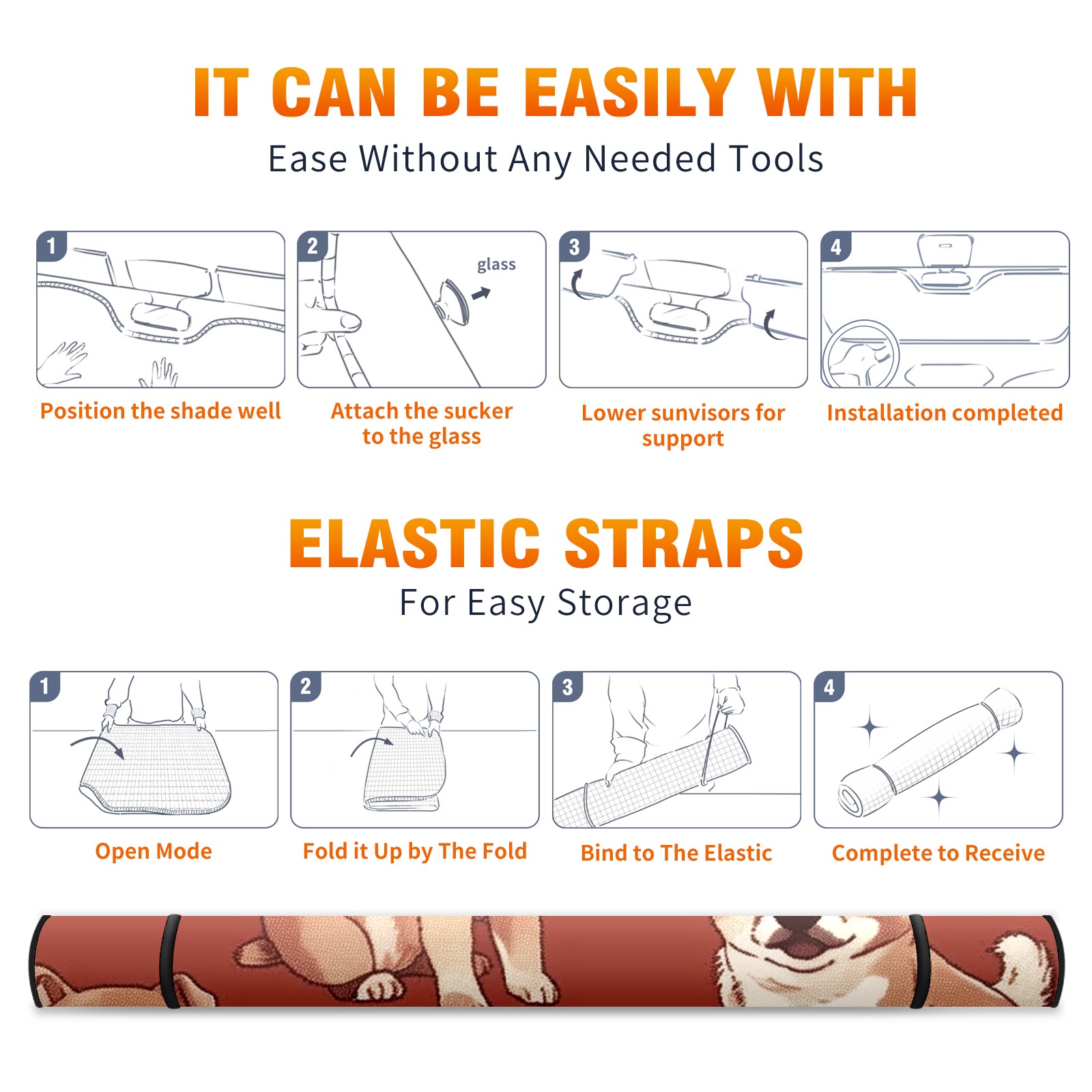 IT CAN BE EASILY WITH

Ease Without Any Needed Tools

1

Position the shade well

2

glass

Attach the sucker to the glass

3

Lower sunvisors for support

4

Installation completed

ELASTIC STRAPS

For Easy Storage

1

Open Mode

2

Fold it Up by The Fold

3

Bind to The Elastic

4

Complete to Receive