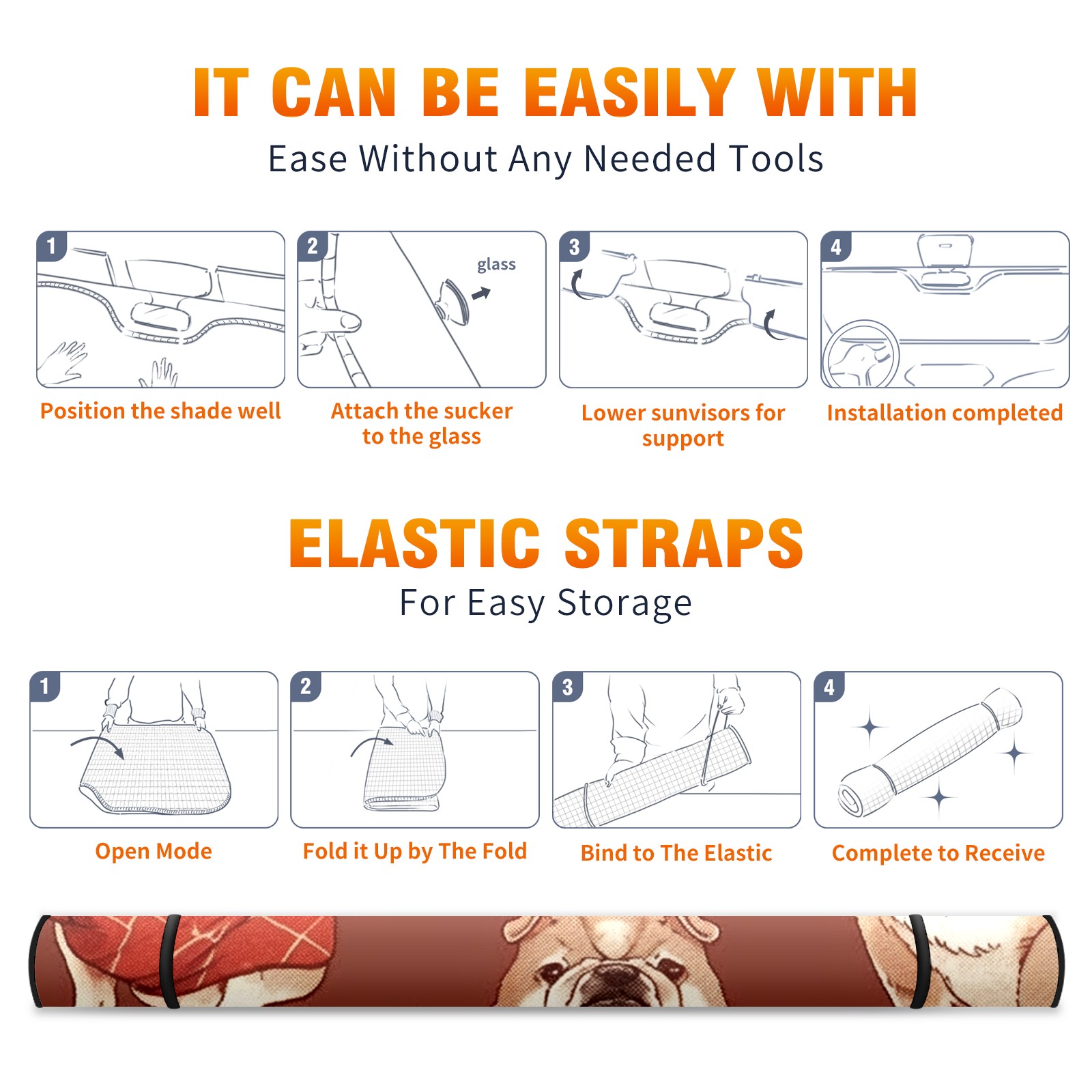 IT CAN BE EASILY WITH
Ease Without Any Needed Tools

1
Position the shade well

2
glass
Attach the sucker to the glass

3
Lower sunvisors for support

4
Installation completed

ELASTIC STRAPS
For Easy Storage

1
Open Mode

2
Fold it Up by The Fold

3
Bind to The Elastic

4
Complete to Receive