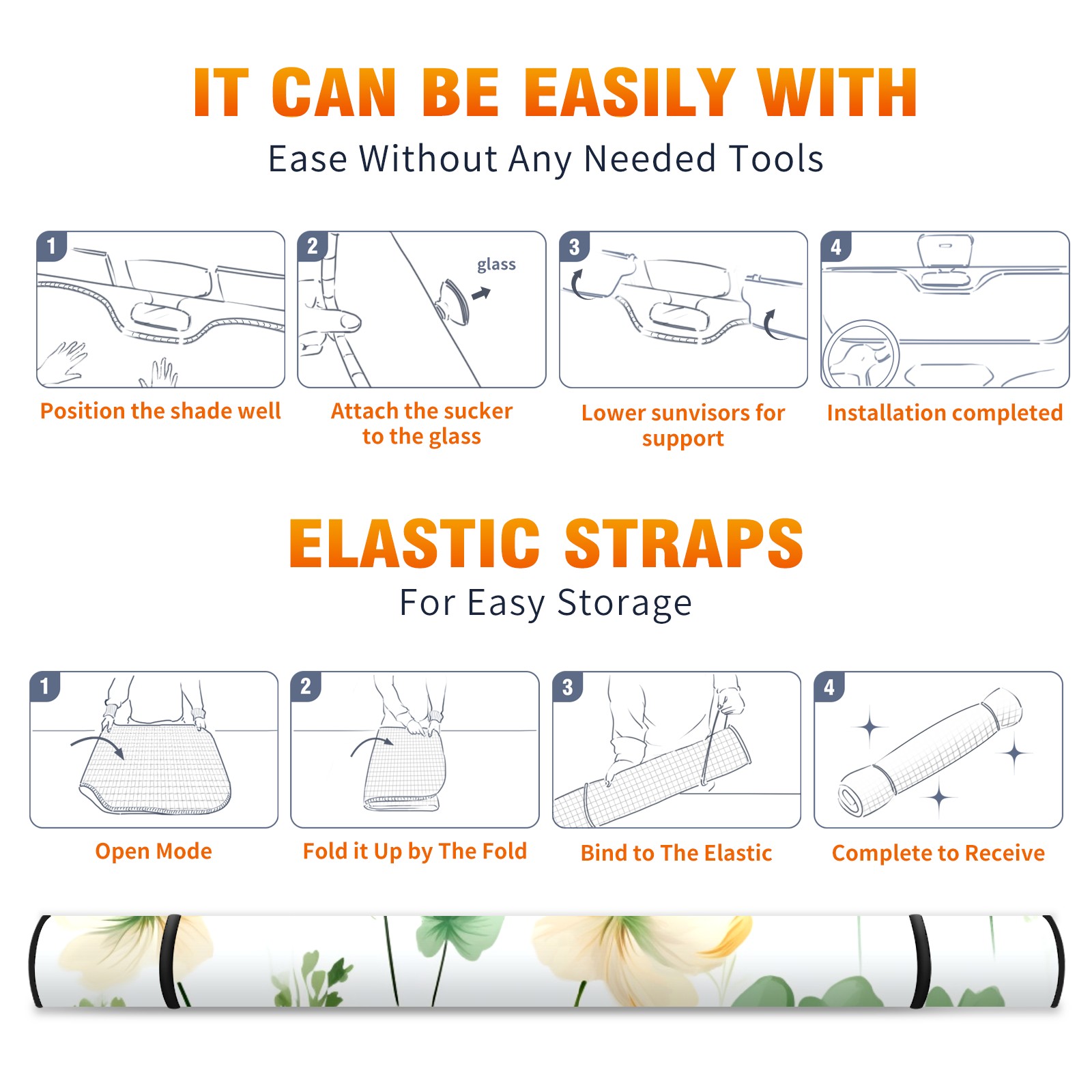 IT CAN BE EASILY WITH
Ease Without Any Needed Tools

1
Position the shade well

2
glass
Attach the sucker to the glass

3
Lower sunvisors for support

4
Installation completed

ELASTIC STRAPS
For Easy Storage

1
Open Mode

2
Fold it Up by The Fold

3
Bind to The Elastic

4
Complete to Receive