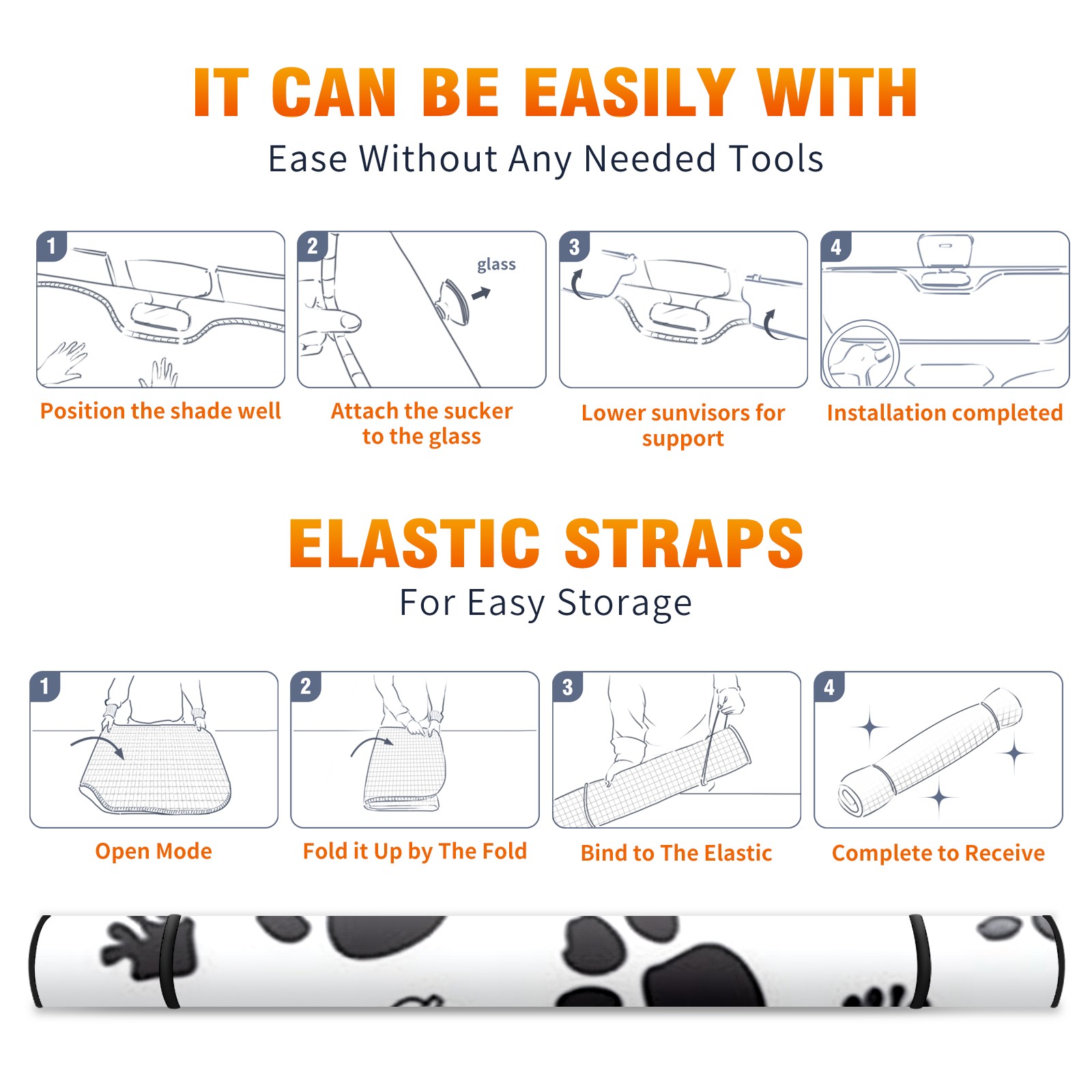 IT CAN BE EASILY WITH

Ease Without Any Needed Tools

1

Position the shade well

2

glass

Attach the sucker to the glass

3

Lower sunvisors for support

4

Installation completed

ELASTIC STRAPS

For Easy Storage

1

Open Mode

2

Fold it Up by The Fold

3

Bind to The Elastic

4

Complete to Receive