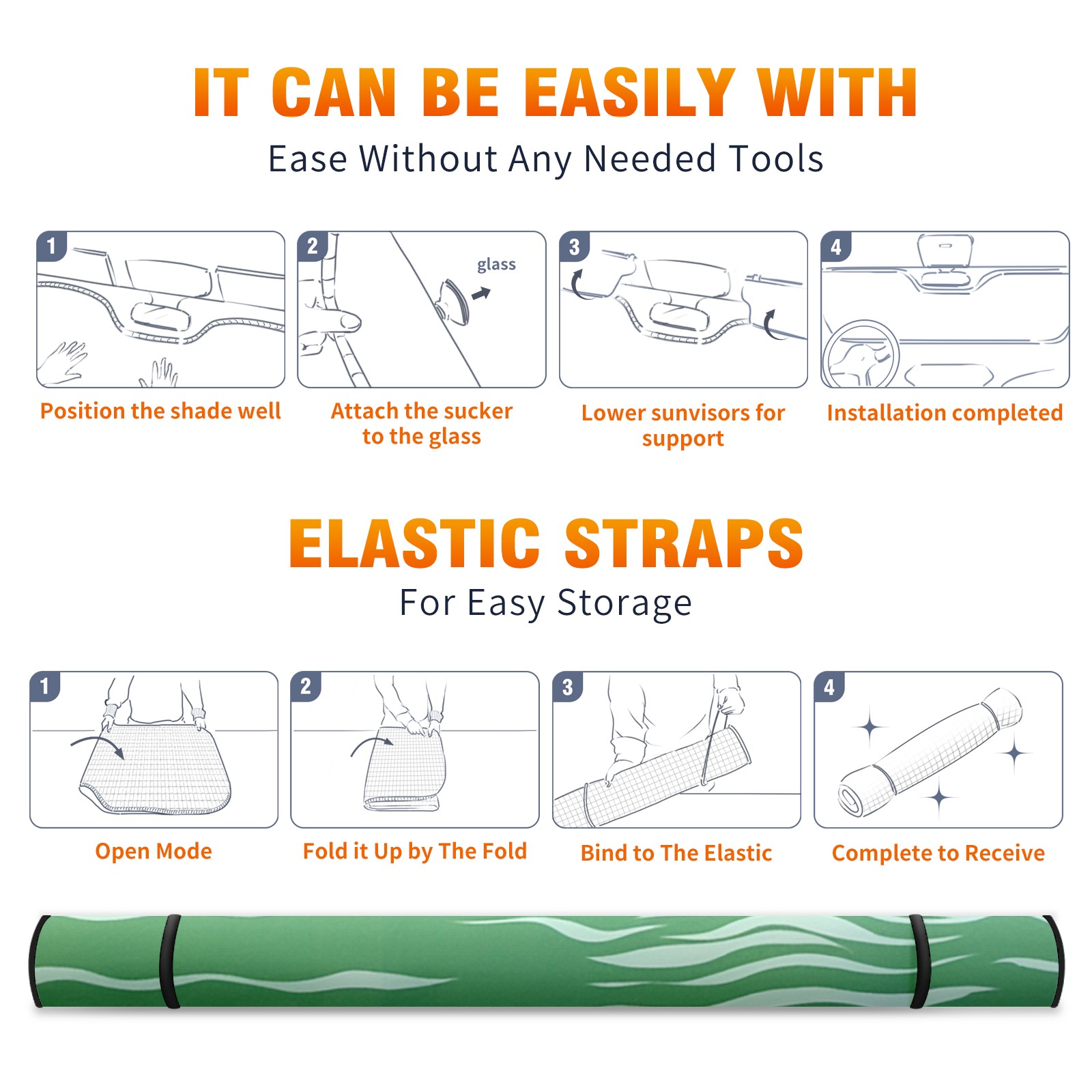 IT CAN BE EASILY WITH

Ease Without Any Needed Tools

1

Position the shade well

2

glass

Attach the sucker to the glass

3

Lower sunvisors for support

4

Installation completed

ELASTIC STRAPS

For Easy Storage

1

Open Mode

2

Fold it Up by The Fold

3

Bind to The Elastic

4

Complete to Receive