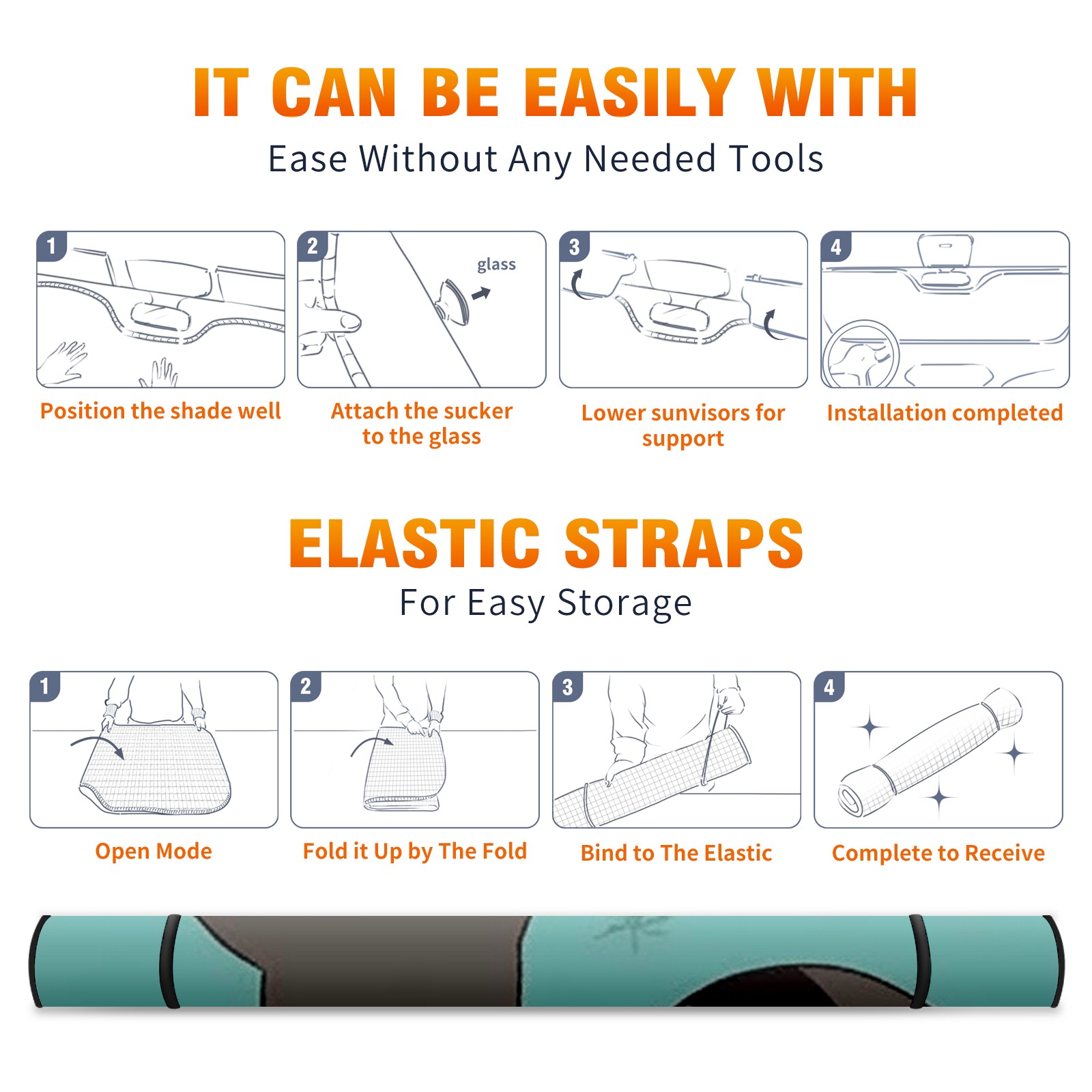 IT CAN BE EASILY WITH
Ease Without Any Needed Tools

1
Position the shade well

2
glass
Attach the sucker to the glass

3
Lower sunvisors for support

4
Installation completed

ELASTIC STRAPS
For Easy Storage

1
Open Mode

2
Fold it Up by The Fold

3
Bind to The Elastic

4
Complete to Receive