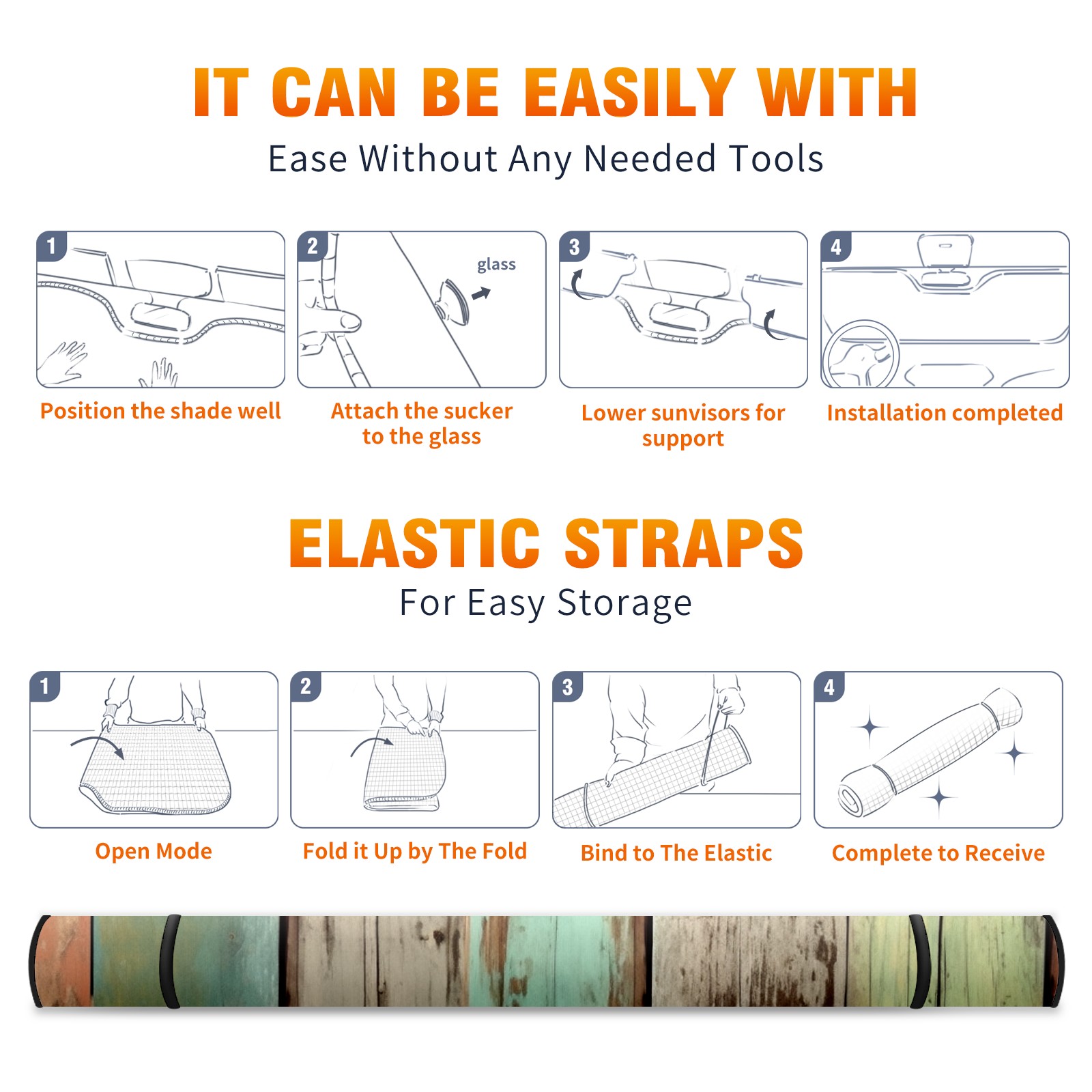 IT CAN BE EASILY WITH
Ease Without Any Needed Tools

1
Position the shade well

2
glass
Attach the sucker to the glass

3
Lower sunvisors for support

4
Installation completed

ELASTIC STRAPS
For Easy Storage

1
Open Mode

2
Fold it Up by The Fold

3
Bind to The Elastic

4
Complete to Receive