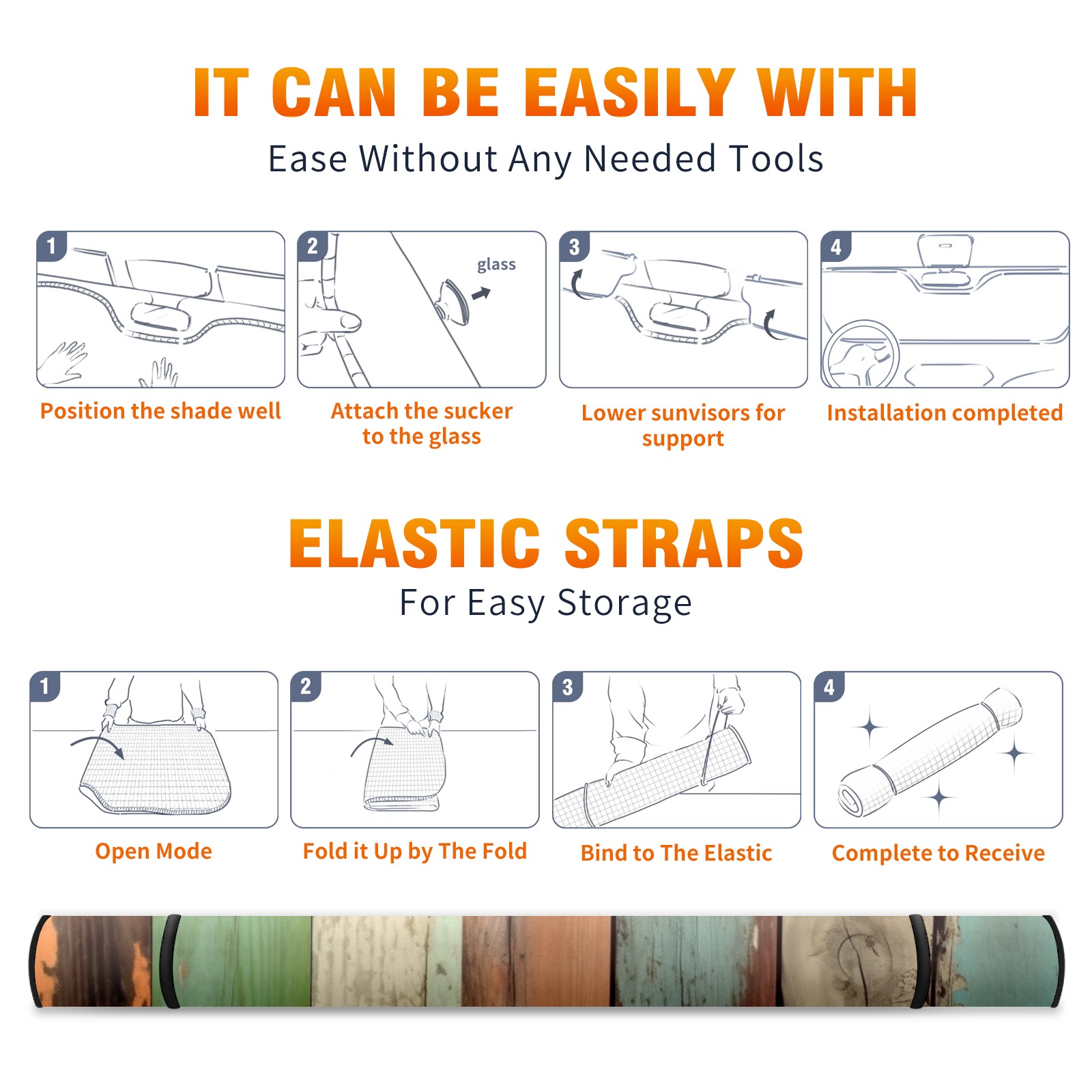 IT CAN BE EASILY WITH

Ease Without Any Needed Tools

1

Position the shade well

2

glass

Attach the sucker to the glass

3

Lower sunvisors for support

4

Installation completed

ELASTIC STRAPS

For Easy Storage

1

Open Mode

2

Fold it Up by The Fold

3

Bind to The Elastic

4

Complete to Receive