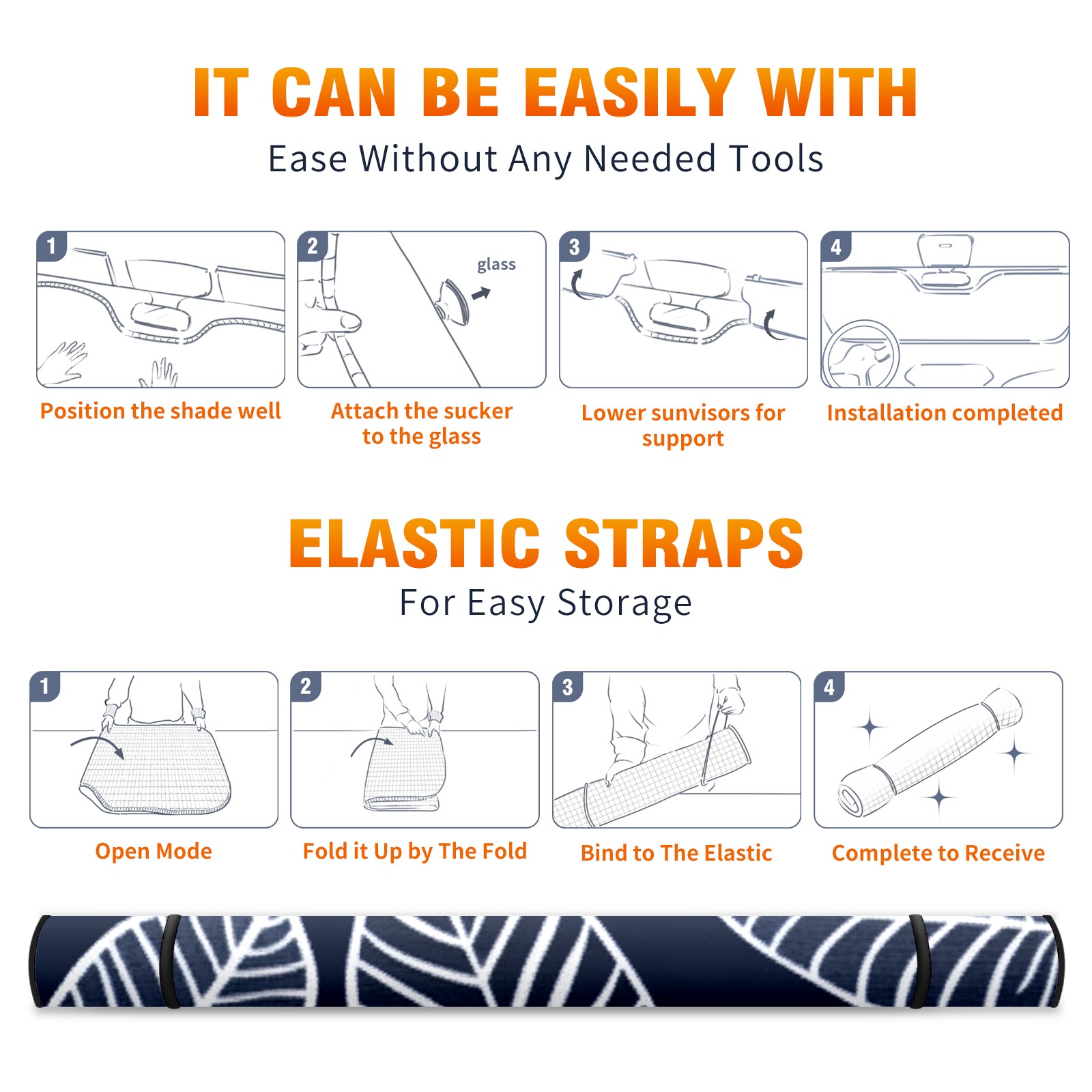 IT CAN BE EASILY WITH
Ease Without Any Needed Tools

1
Position the shade well

2
glass
Attach the sucker to the glass

3
Lower sunvisors for support

4
Installation completed

ELASTIC STRAPS
For Easy Storage

1
Open Mode

2
Fold it Up by The Fold

3
Bind to The Elastic

4
Complete to Receive