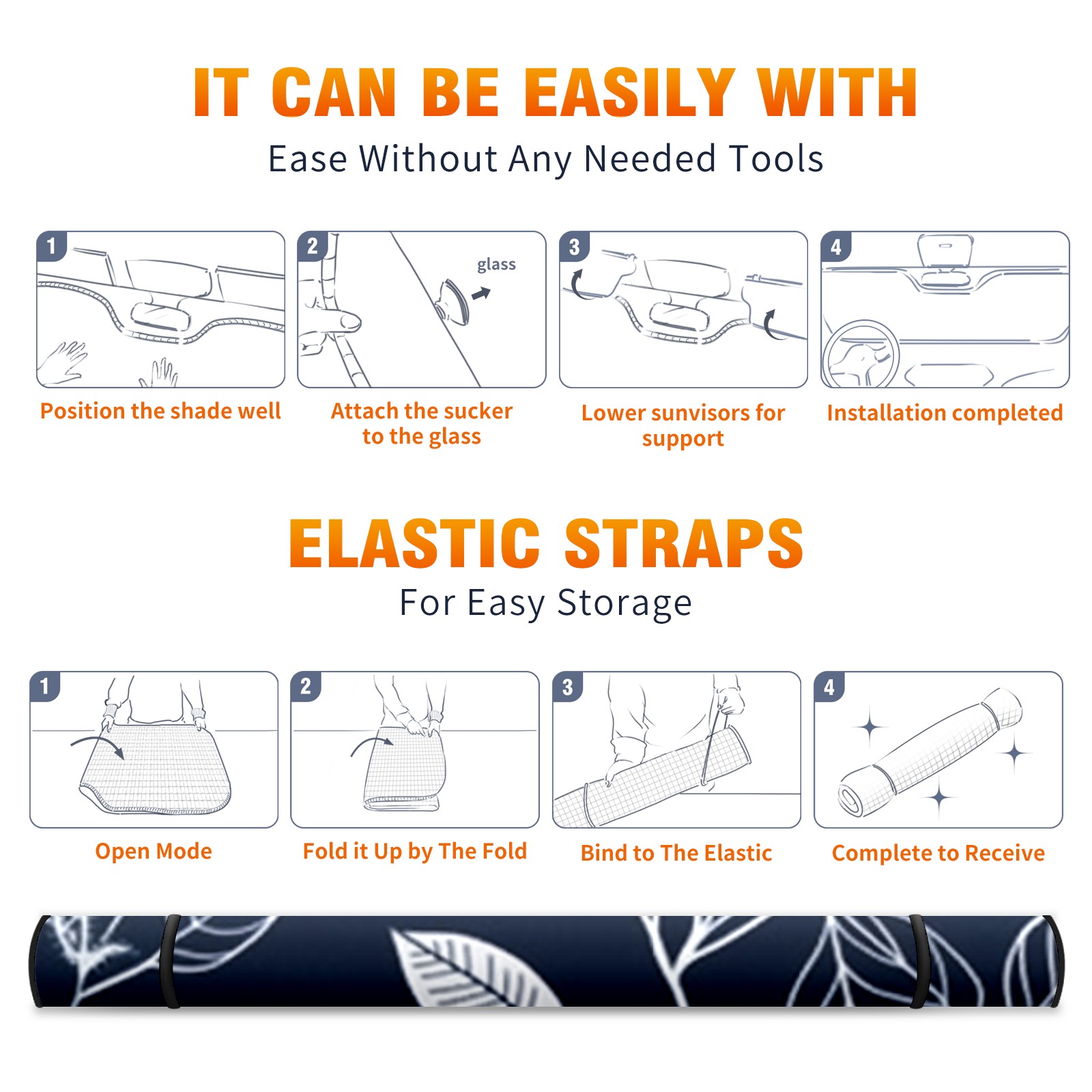 IT CAN BE EASILY WITH

Ease Without Any Needed Tools

1

Position the shade well

2

glass

Attach the sucker to the glass

3

Lower sunvisors for support

4

Installation completed

ELASTIC STRAPS

For Easy Storage

1

Open Mode

2

Fold it Up by The Fold

3

Bind to The Elastic

4

Complete to Receive