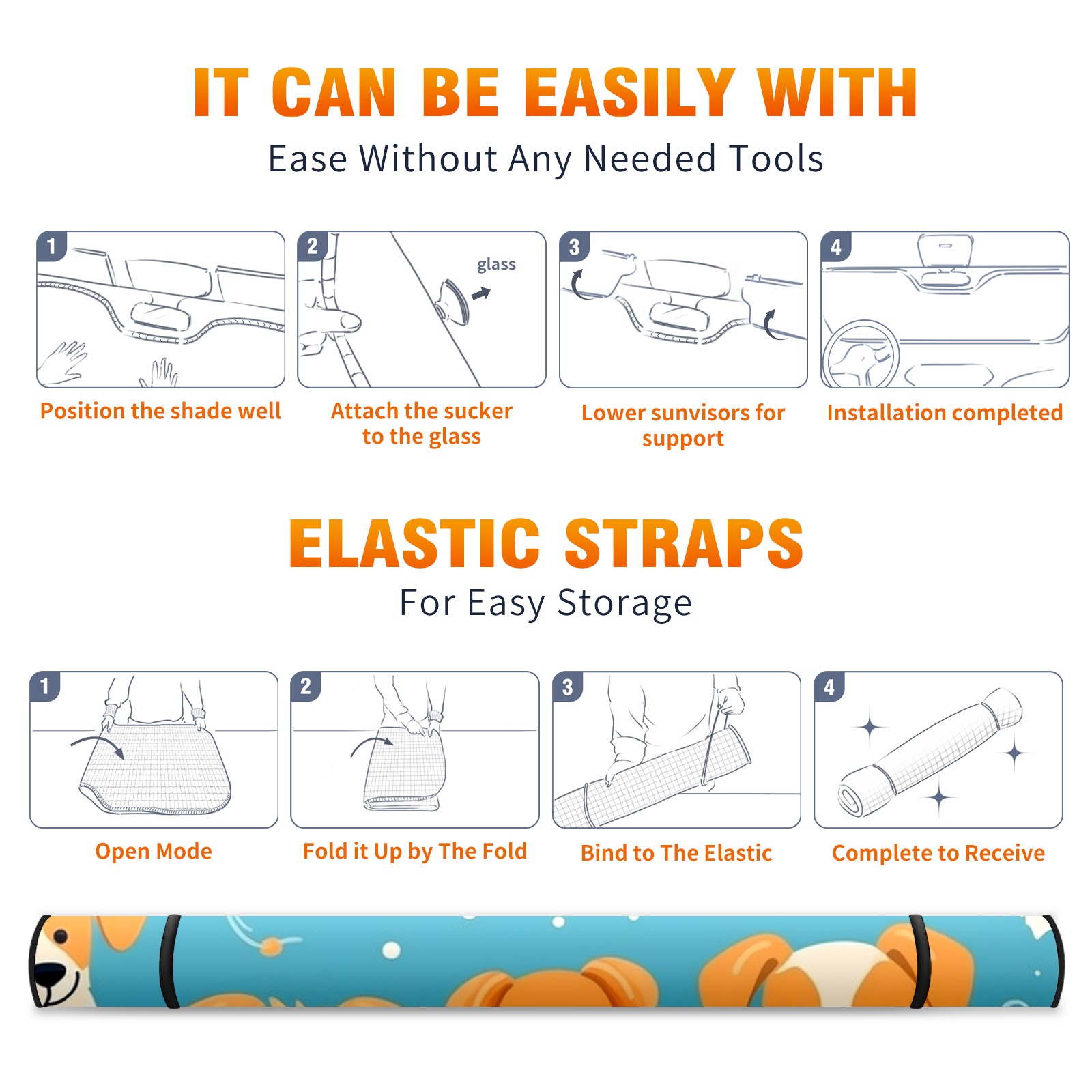 IT CAN BE EASILY WITH

Ease Without Any Needed Tools

1

Position the shade well

2

glass

Attach the sucker to the glass

3

Lower sunvisors for support

4

Installation completed

ELASTIC STRAPS

For Easy Storage

1

Open Mode

2

Fold it Up by The Fold

3

Bind to The Elastic

4

Complete to Receive