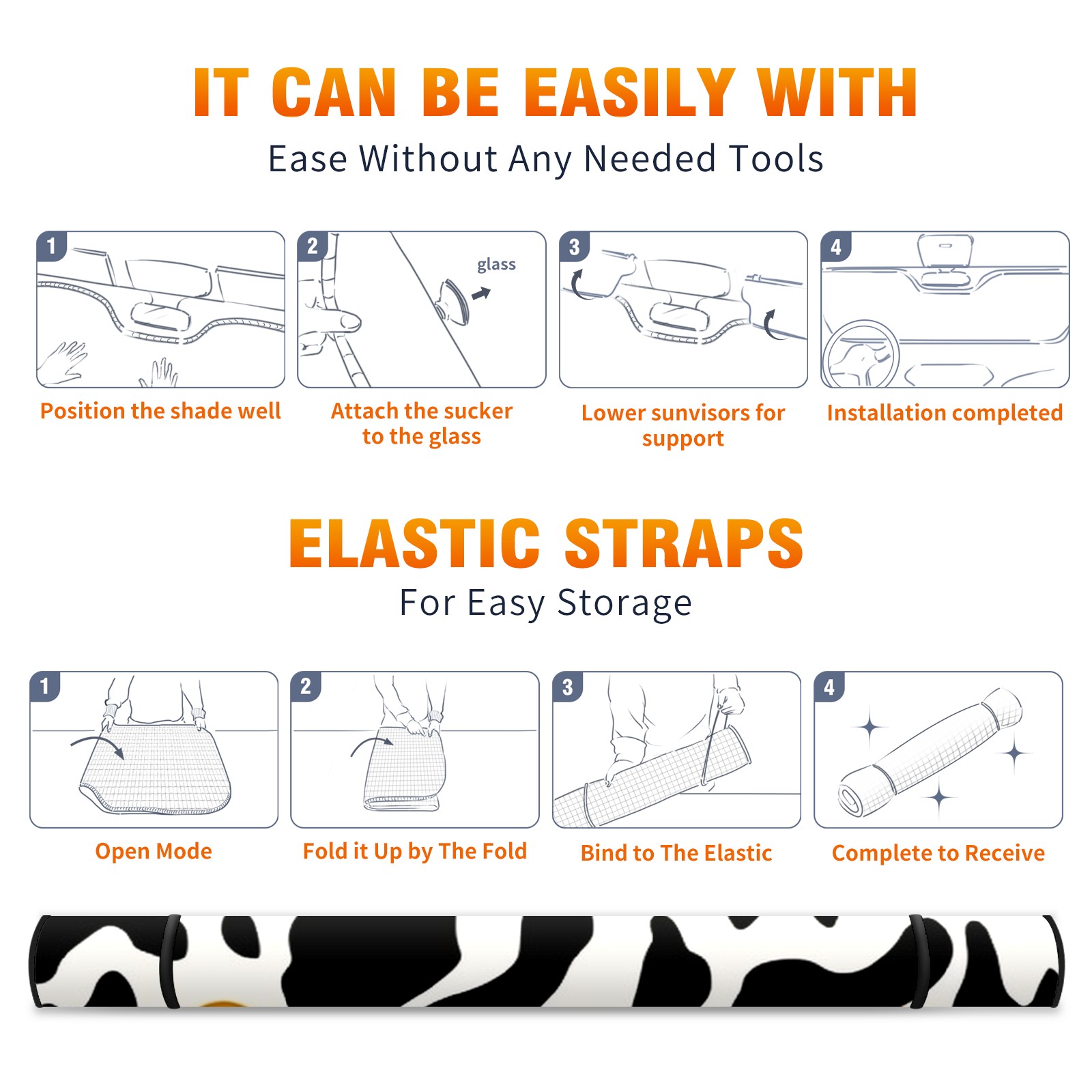 IT CAN BE EASILY WITH
Ease Without Any Needed Tools

1
Position the shade well

2
glass
Attach the sucker to the glass

3
Lower sunvisors for support

4
Installation completed

ELASTIC STRAPS
For Easy Storage

1
Open Mode

2
Fold it Up by The Fold

3
Bind to The Elastic

4
Complete to Receive