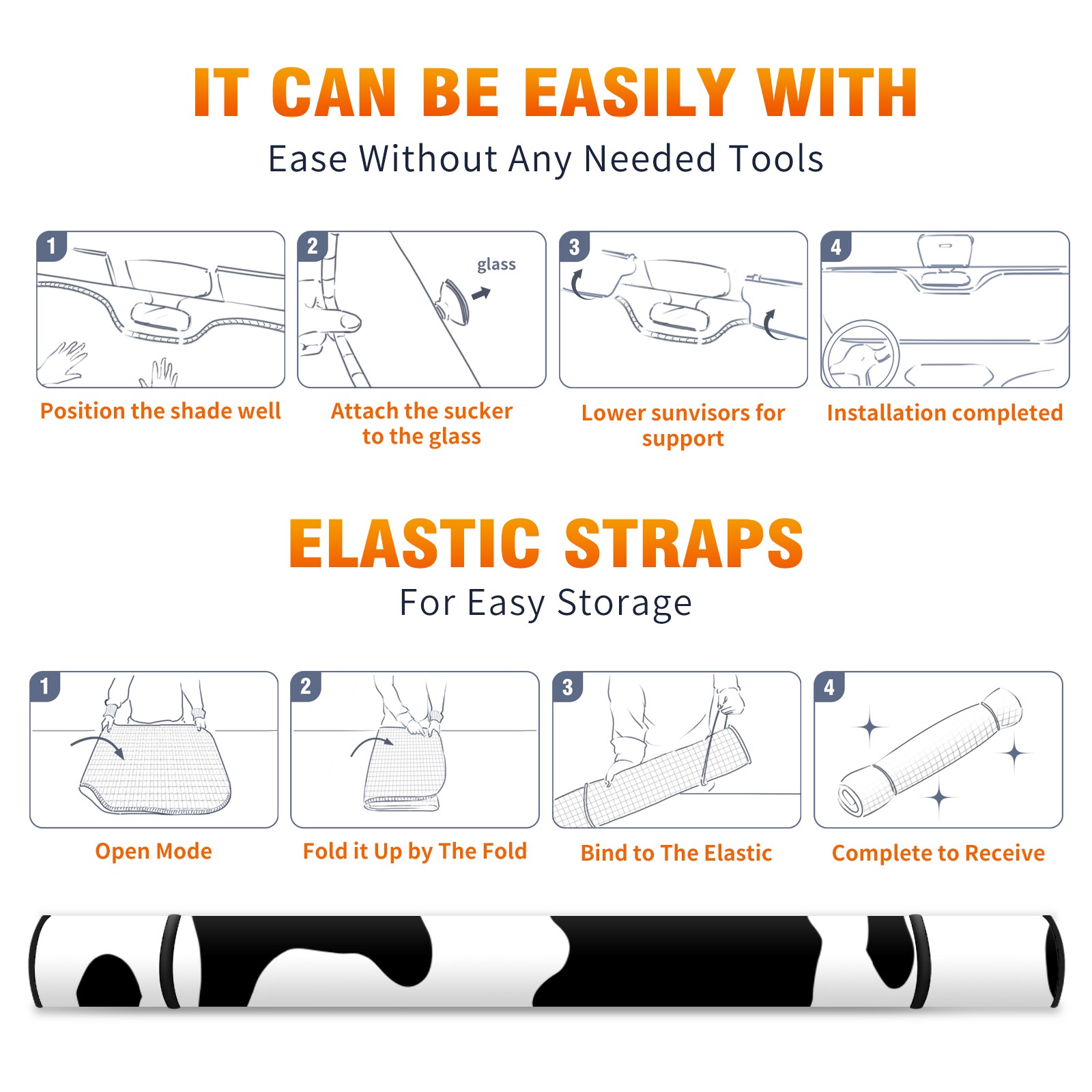 IT CAN BE EASILY WITH

Ease Without Any Needed Tools

1

Position the shade well

2

glass

Attach the sucker to the glass

3

Lower sunvisors for support

4

Installation completed

ELASTIC STRAPS

For Easy Storage

1

Open Mode

2

Fold it Up by The Fold

3

Bind to The Elastic

4

Complete to Receive