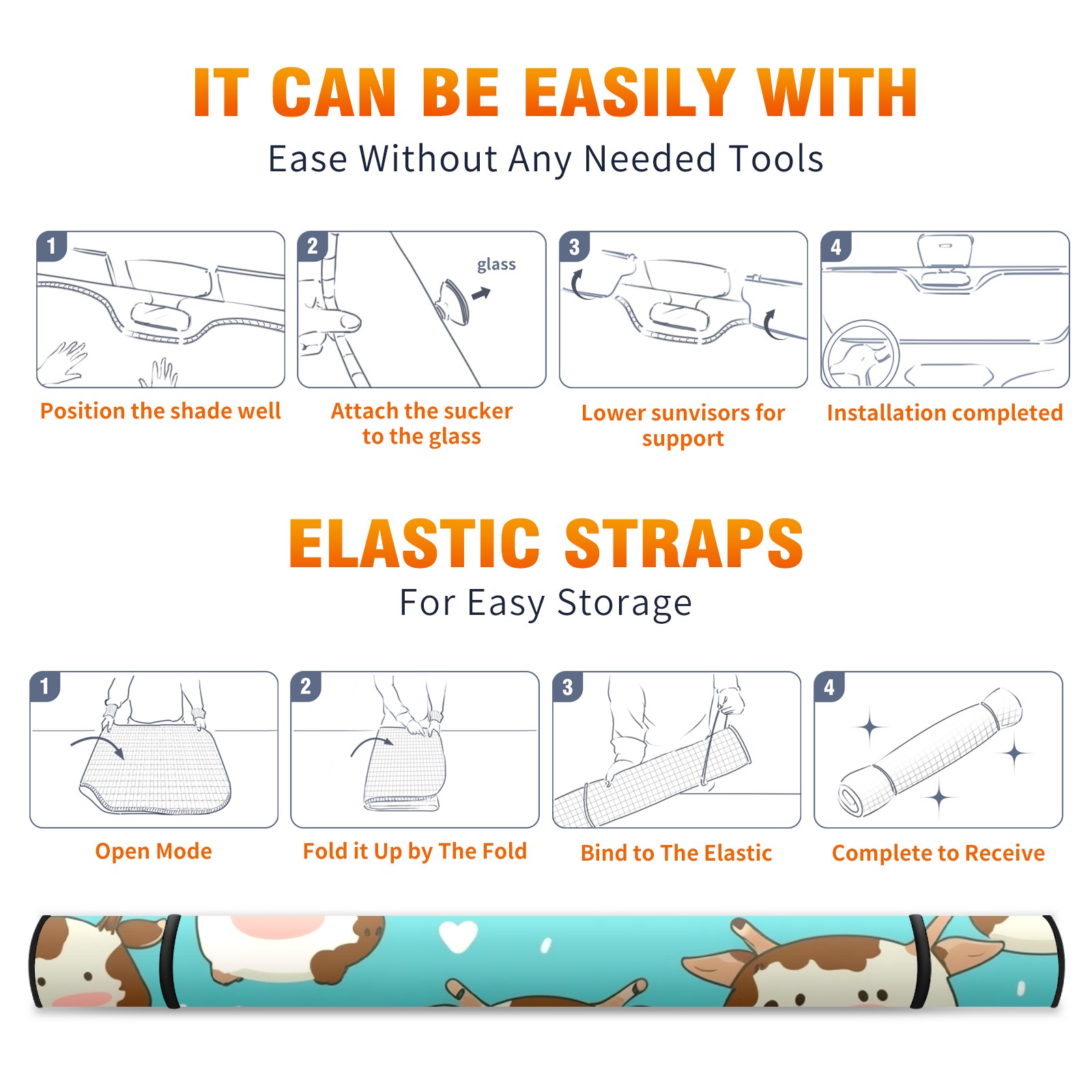 IT CAN BE EASILY WITH
Ease Without Any Needed Tools

1
Position the shade well

2
glass
Attach the sucker to the glass

3
Lower sunvisors for support

4
Installation completed

ELASTIC STRAPS
For Easy Storage

1
Open Mode

2
Fold it Up by The Fold

3
Bind to The Elastic

4
Complete to Receive