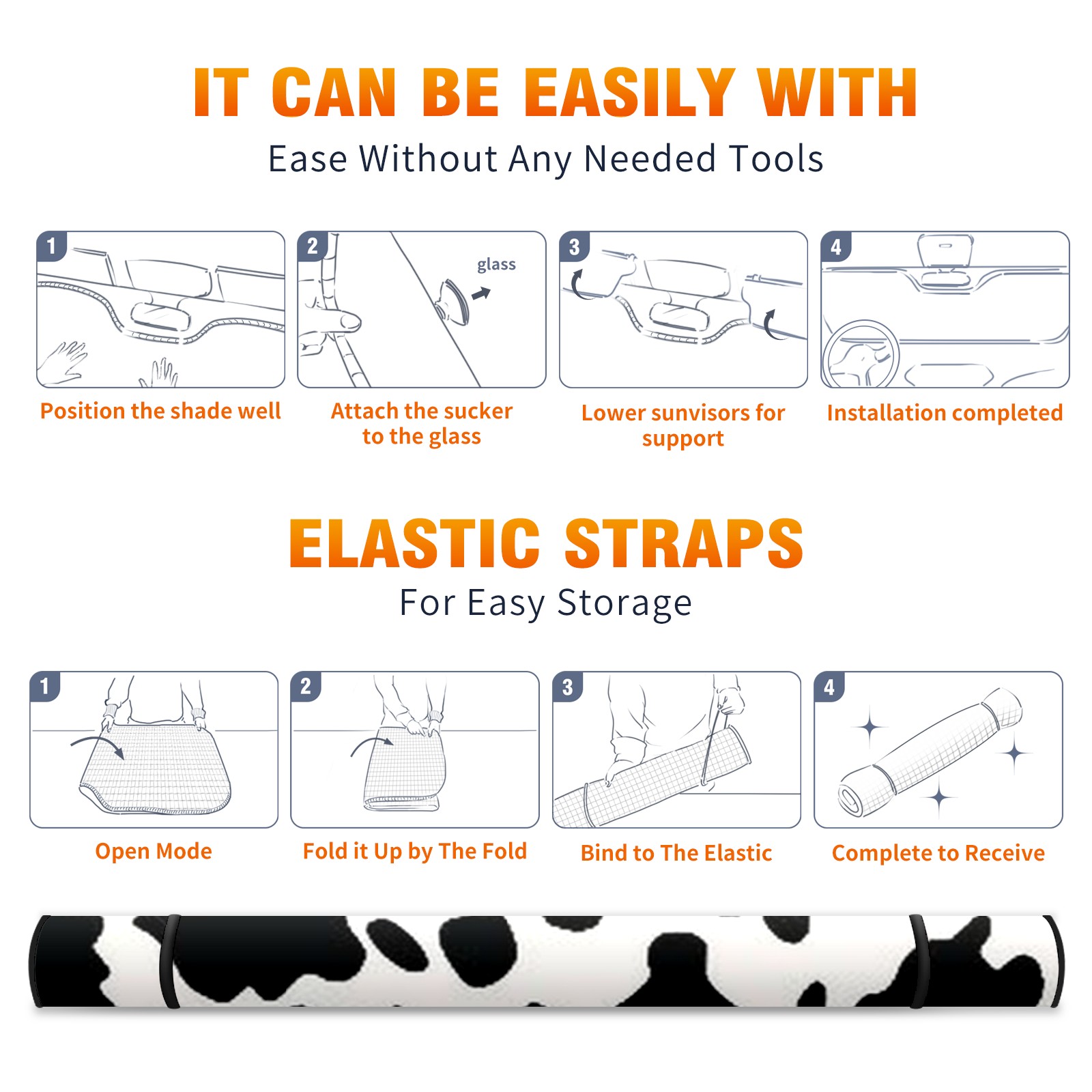 IT CAN BE EASILY WITH

Ease Without Any Needed Tools

1

Position the shade well

2

glass

Attach the sucker to the glass

3

Lower sunvisors for support

4

Installation completed

ELASTIC STRAPS

For Easy Storage

1

Open Mode

2

Fold it Up by The Fold

3

Bind to The Elastic

4

Complete to Receive