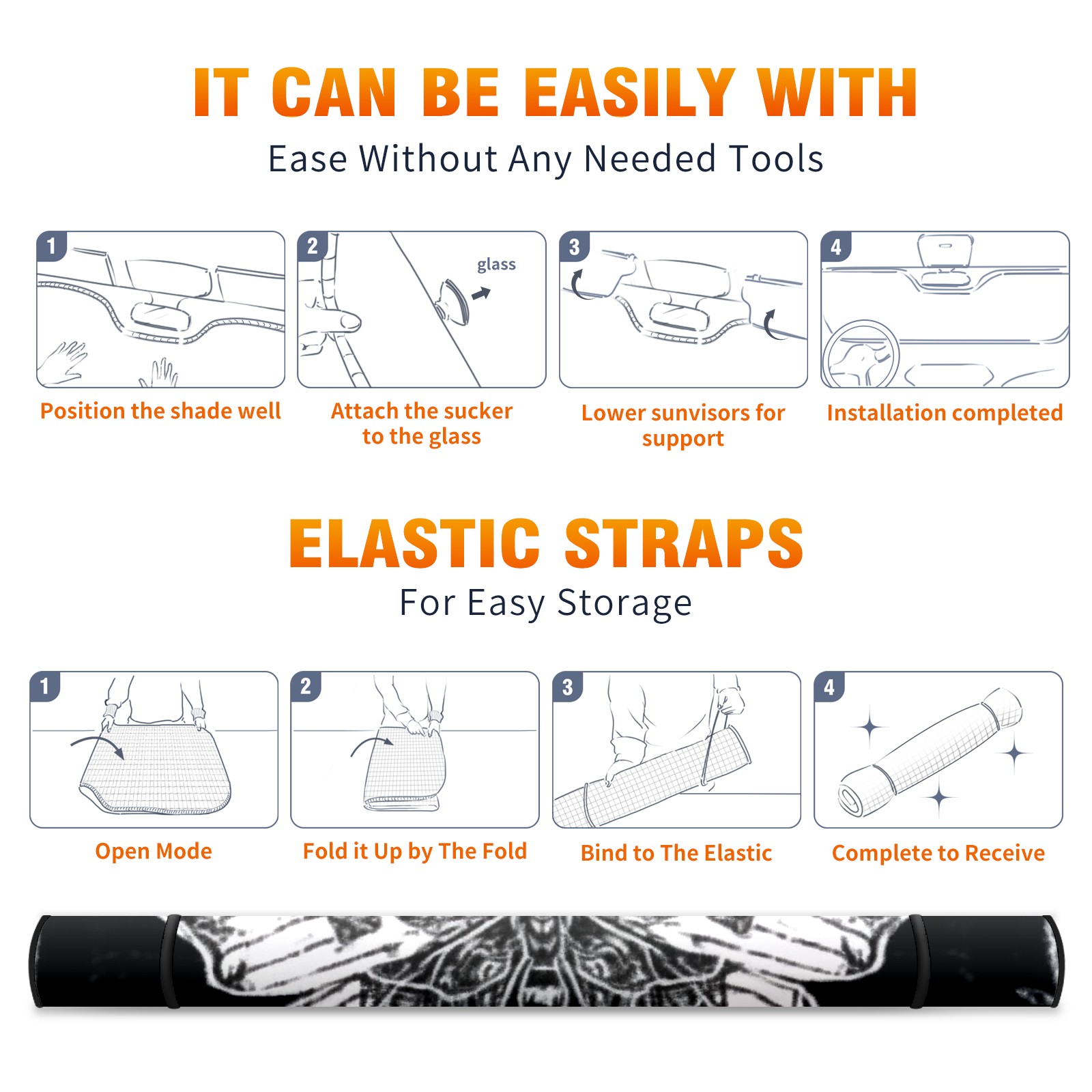 IT CAN BE EASILY WITH
Ease Without Any Needed Tools

1
Position the shade well

2
glass
Attach the sucker to the glass

3
Lower sunvisors for support

4
Installation completed

ELASTIC STRAPS
For Easy Storage

1
Open Mode

2
Fold it Up by The Fold

3
Bind to The Elastic

4
Complete to Receive