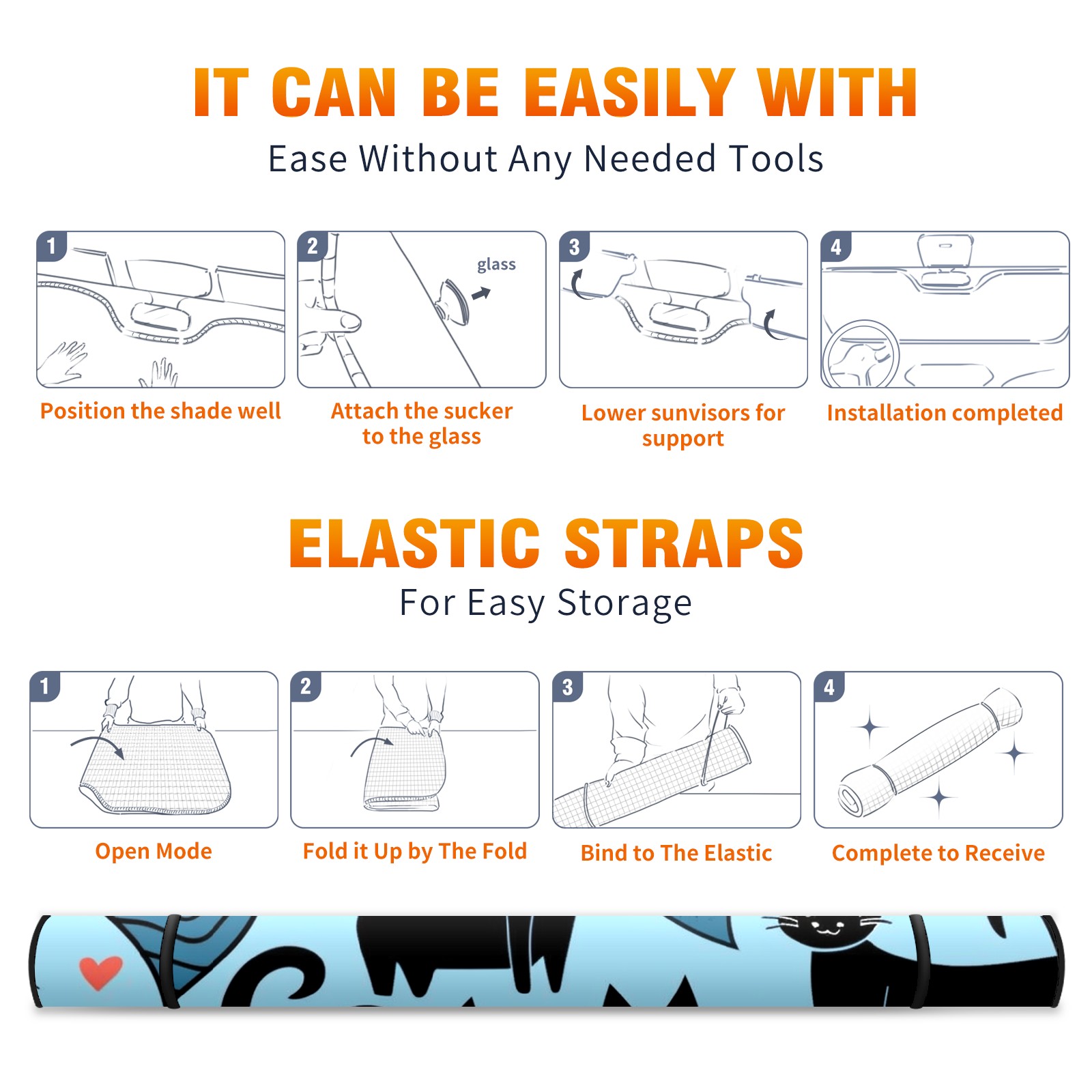 IT CAN BE EASILY WITH

Ease Without Any Needed Tools

1

Position the shade well

2

glass

Attach the sucker to the glass

3

Lower sunvisors for support

4

Installation completed

ELASTIC STRAPS

For Easy Storage

1

Open Mode

2

Fold it Up by The Fold

3

Bind to The Elastic

4

Complete to Receive