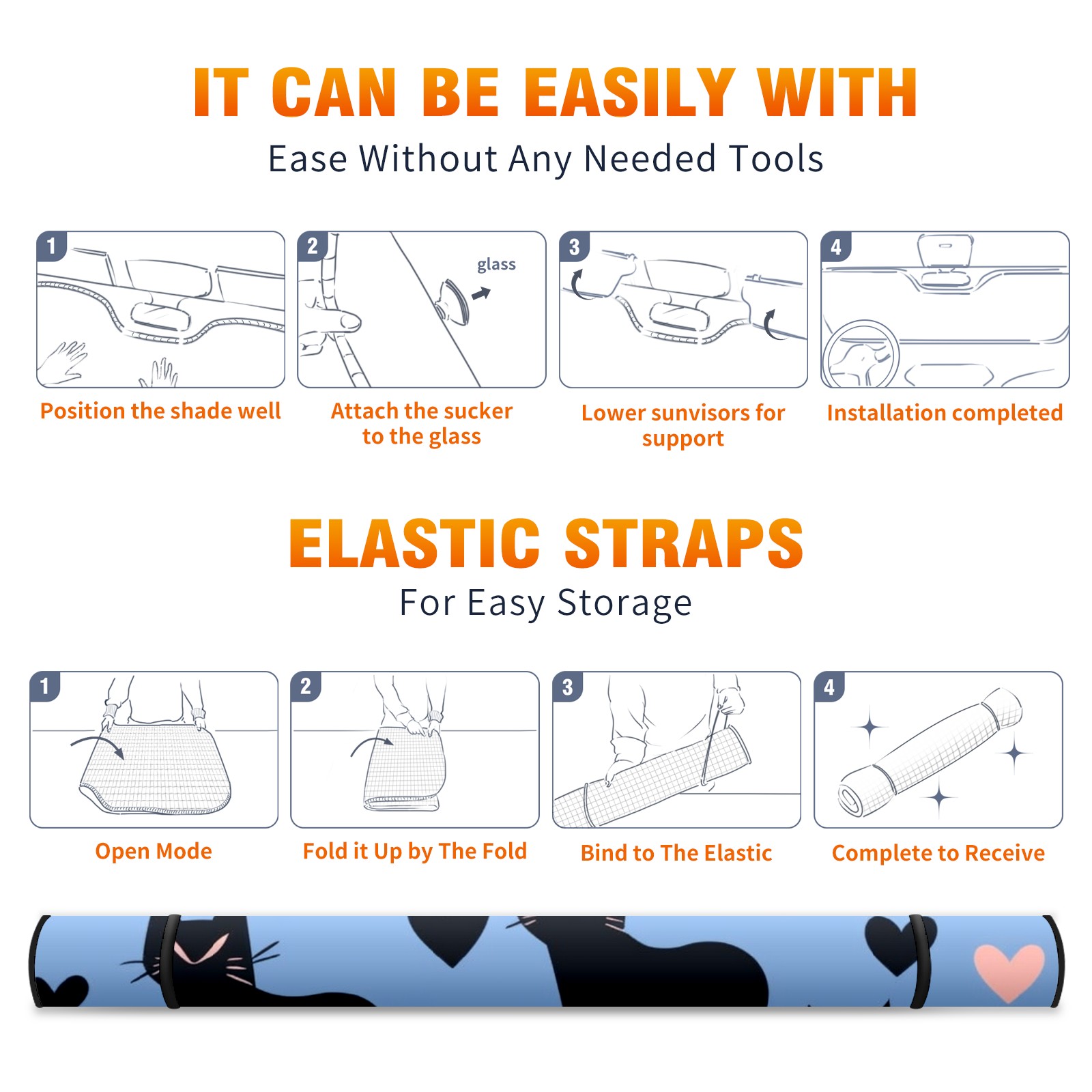 IT CAN BE EASILY WITH
Ease Without Any Needed Tools

1
Position the shade well

2
glass
Attach the sucker to the glass

3
Lower sunvisors for support

4
Installation completed

ELASTIC STRAPS
For Easy Storage

1
Open Mode

2
Fold it Up by The Fold

3
Bind to The Elastic

4
Complete to Receive