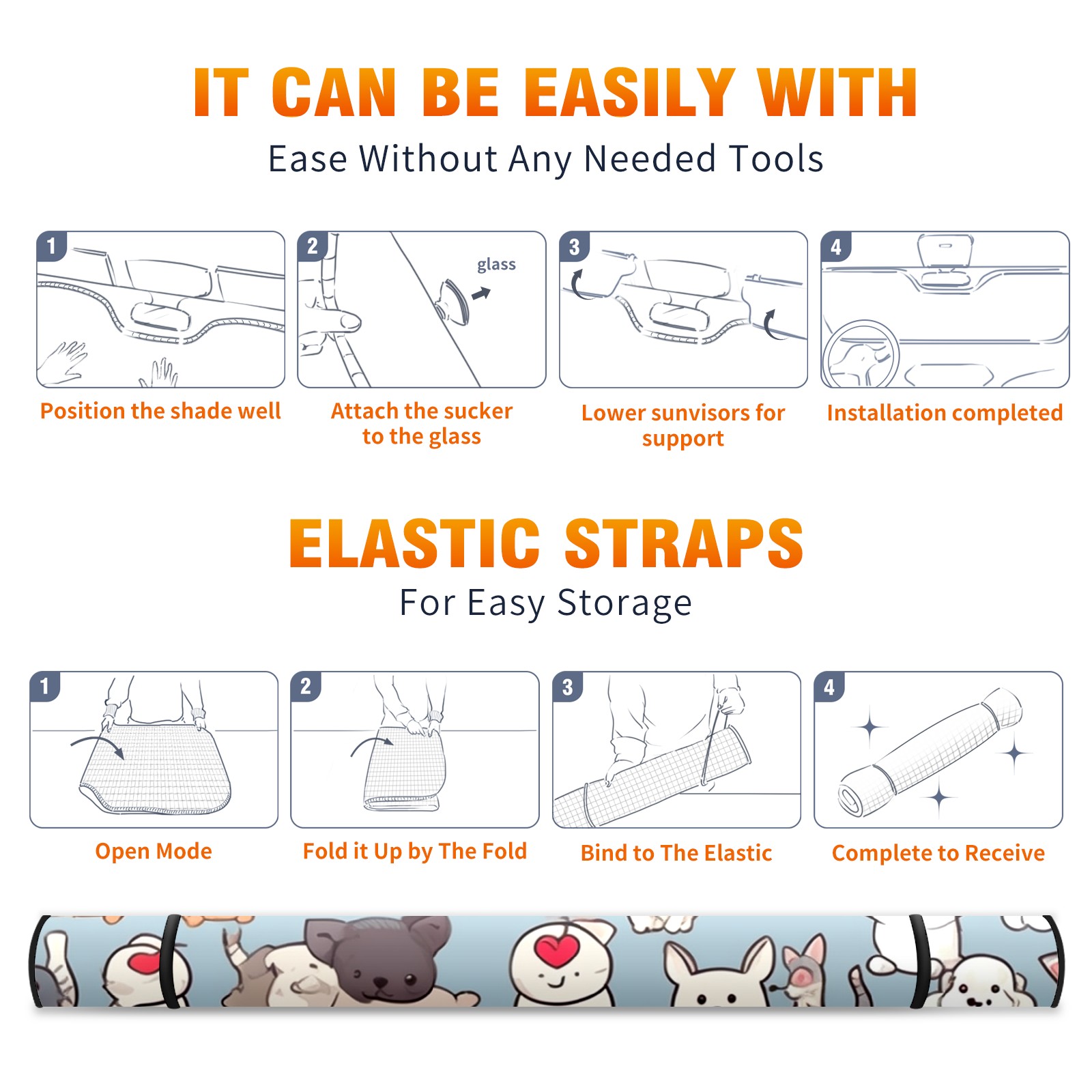 IT CAN BE EASILY WITH

Ease Without Any Needed Tools

1

Position the shade well

2

glass

Attach the sucker to the glass

3

Lower sunvisors for support

4

Installation completed

ELASTIC STRAPS

For Easy Storage

1

Open Mode

2

Fold it Up by The Fold

3

Bind to The Elastic

4

Complete to Receive