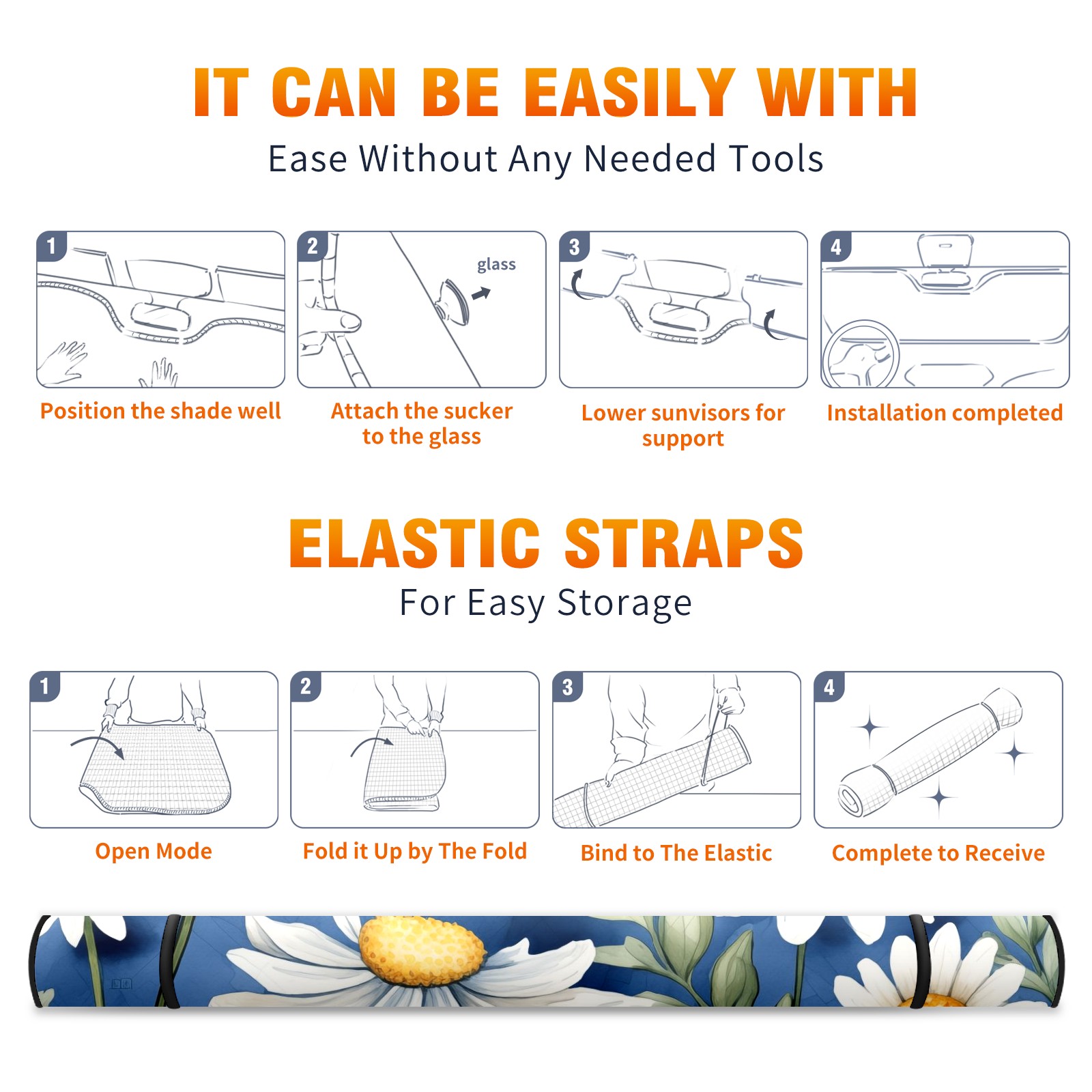 IT CAN BE EASILY WITH

Ease Without Any Needed Tools

1

Position the shade well

2

glass

Attach the sucker to the glass

3

Lower sunvisors for support

4

Installation completed

ELASTIC STRAPS

For Easy Storage

1

Open Mode

2

Fold it Up by The Fold

3

Bind to The Elastic

4

Complete to Receive