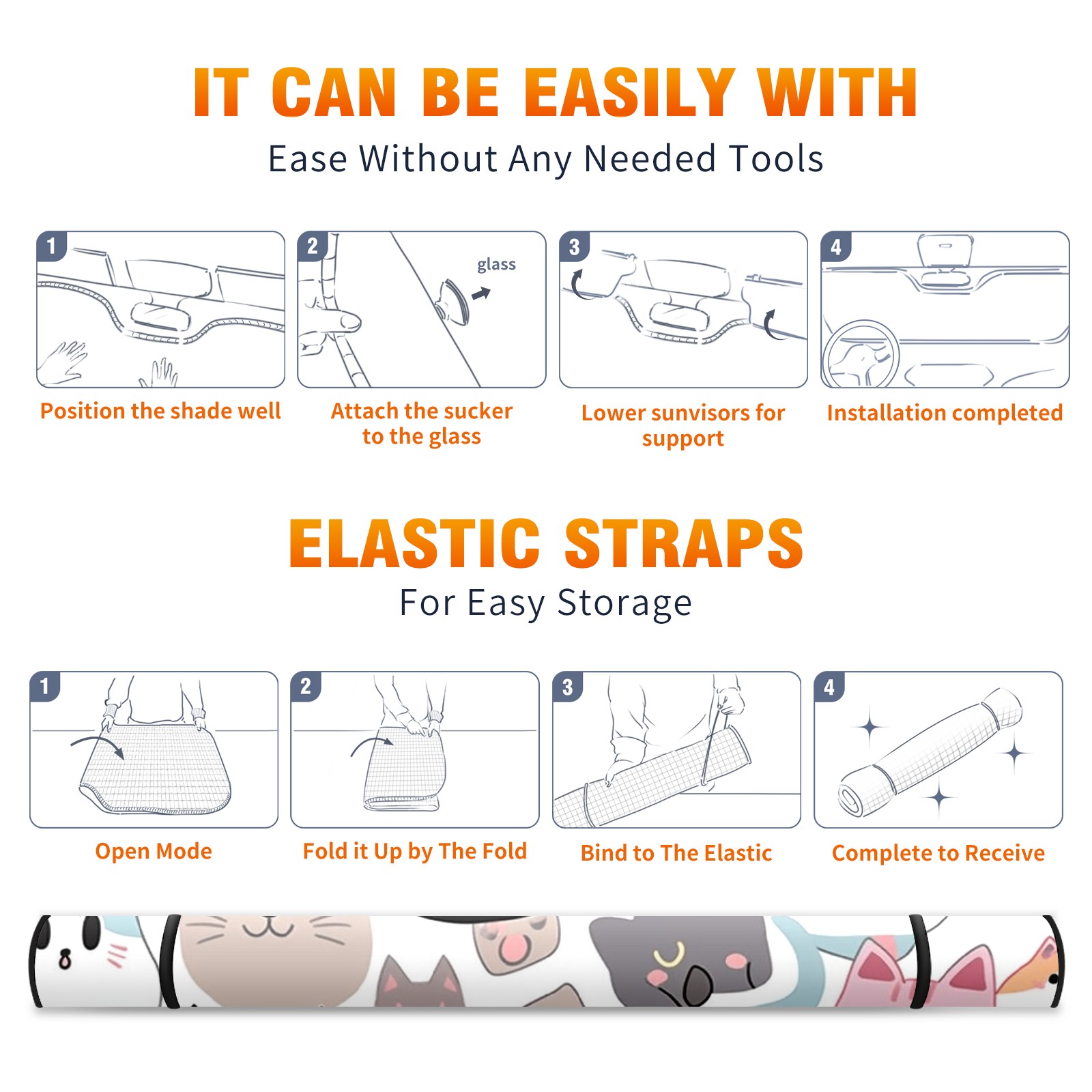 IT CAN BE EASILY WITH
Ease Without Any Needed Tools

1
Position the shade well

2
glass
Attach the sucker to the glass

3
Lower sunvisors for support

4
Installation completed

ELASTIC STRAPS
For Easy Storage

1
Open Mode

2
Fold it Up by The Fold

3
Bind to The Elastic

4
Complete to Receive