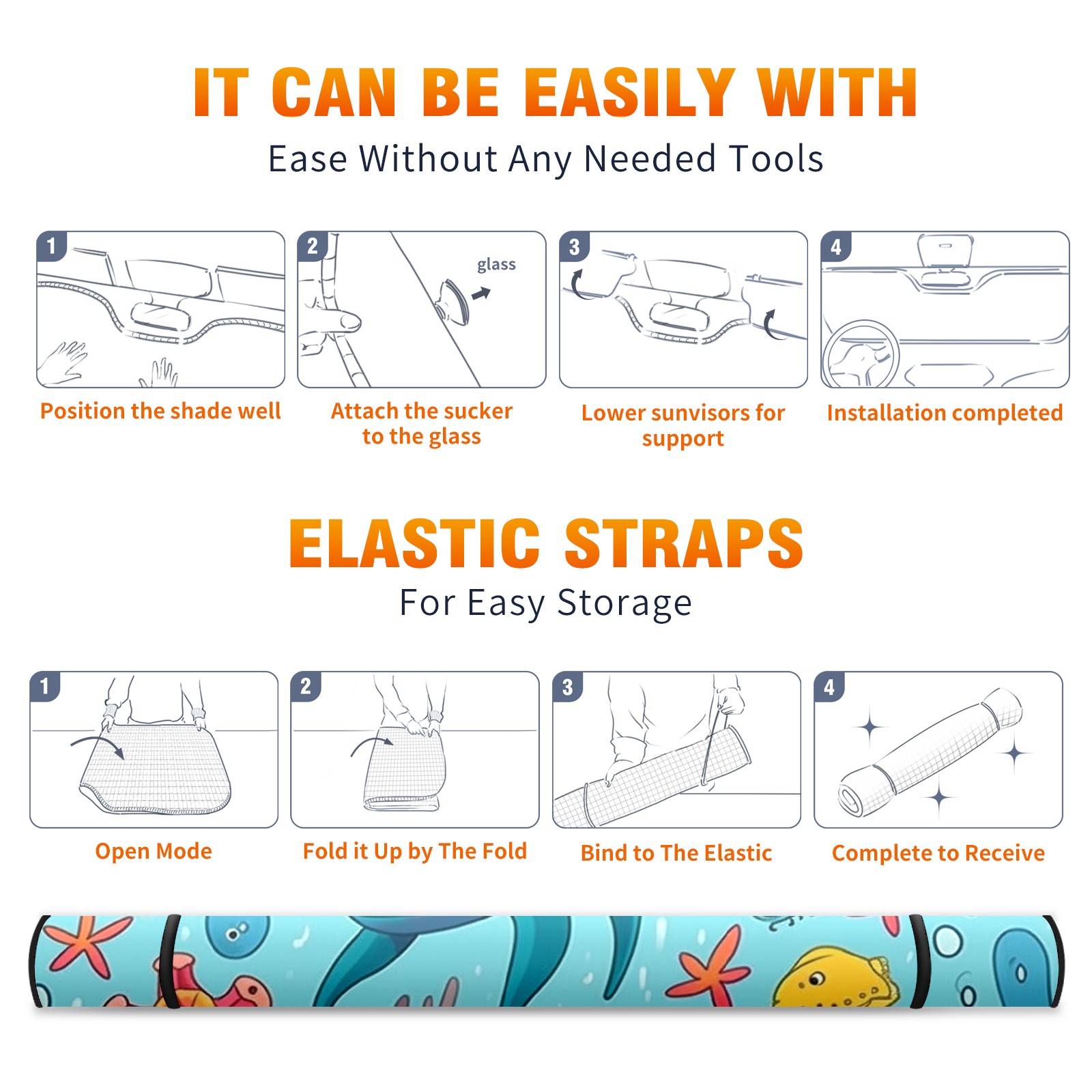 IT CAN BE EASILY WITH
Ease Without Any Needed Tools

1
Position the shade well

2
glass
Attach the sucker to the glass

3
Lower sunvisors for support

4
Installation completed

ELASTIC STRAPS
For Easy Storage

1
Open Mode

2
Fold it Up by The Fold

3
Bind to The Elastic

4
Complete to Receive