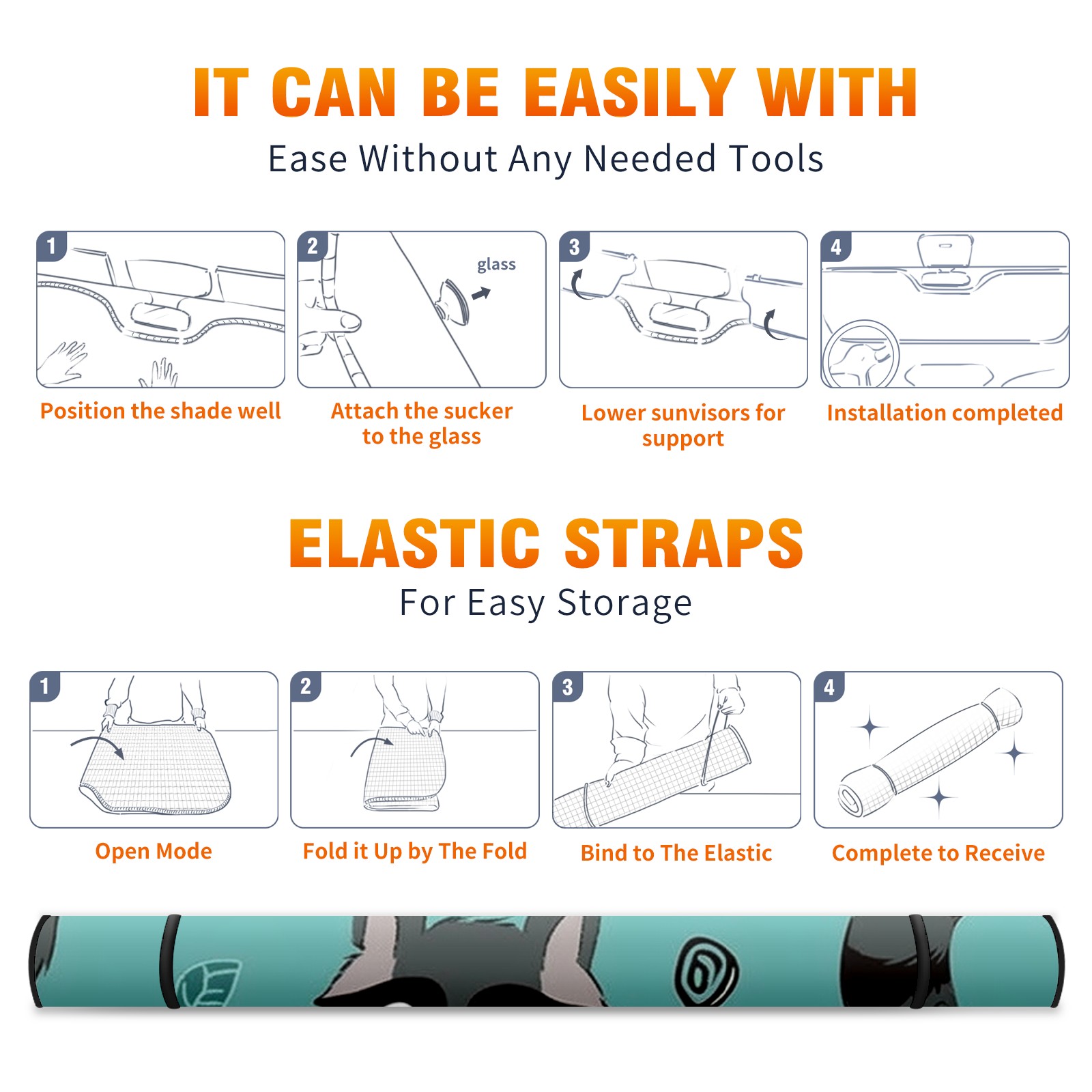 IT CAN BE EASILY WITH
Ease Without Any Needed Tools

1
Position the shade well

2
glass
Attach the sucker to the glass

3
Lower sunvisors for support

4
Installation completed

ELASTIC STRAPS
For Easy Storage

1
Open Mode

2
Fold it Up by The Fold

3
Bind to The Elastic

4
Complete to Receive