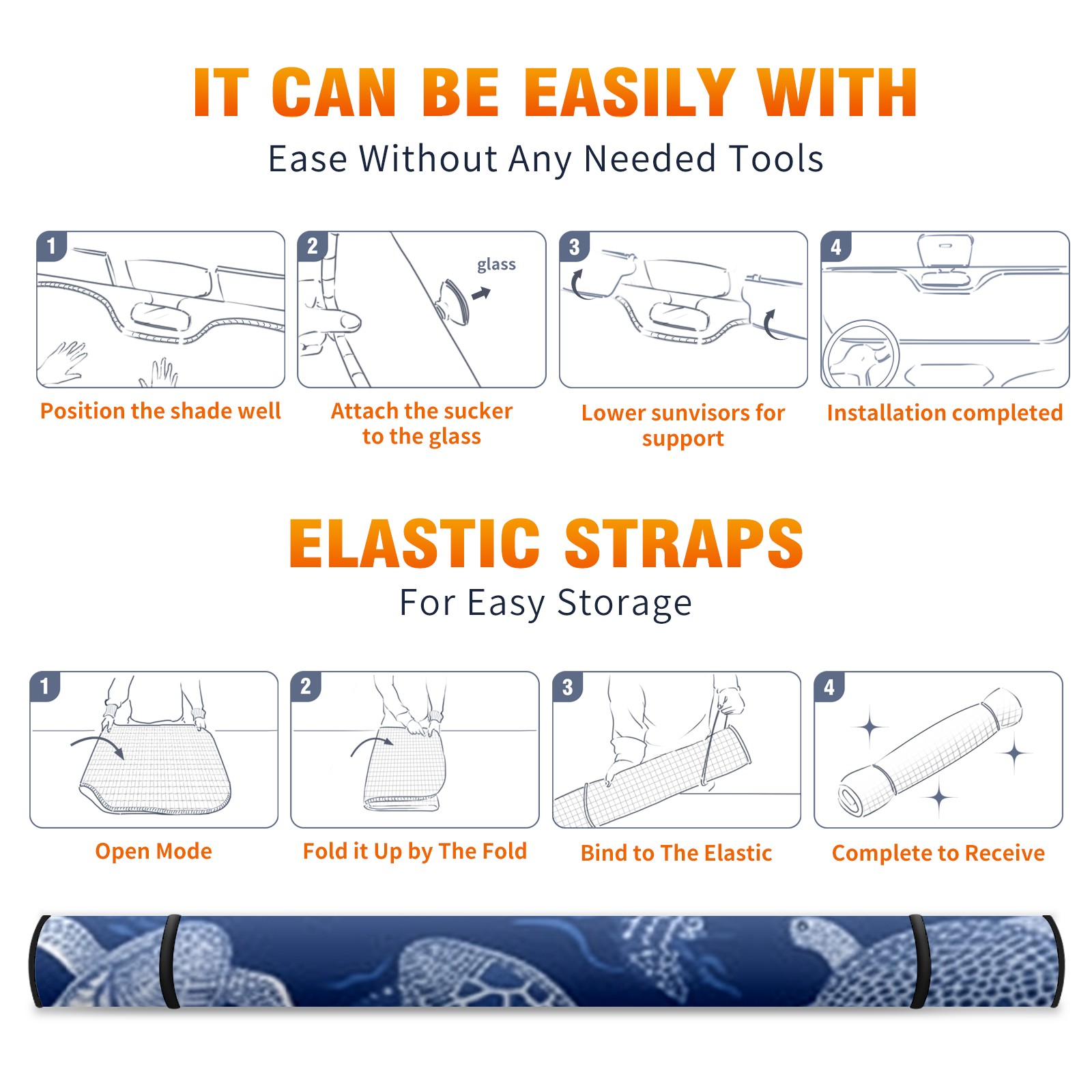 IT CAN BE EASILY WITH
Ease Without Any Needed Tools

1
Position the shade well

2
glass
Attach the sucker to the glass

3
Lower sunvisors for support

4
Installation completed

ELASTIC STRAPS
For Easy Storage

1
Open Mode

2
Fold it Up by The Fold

3
Bind to The Elastic

4
Complete to Receive