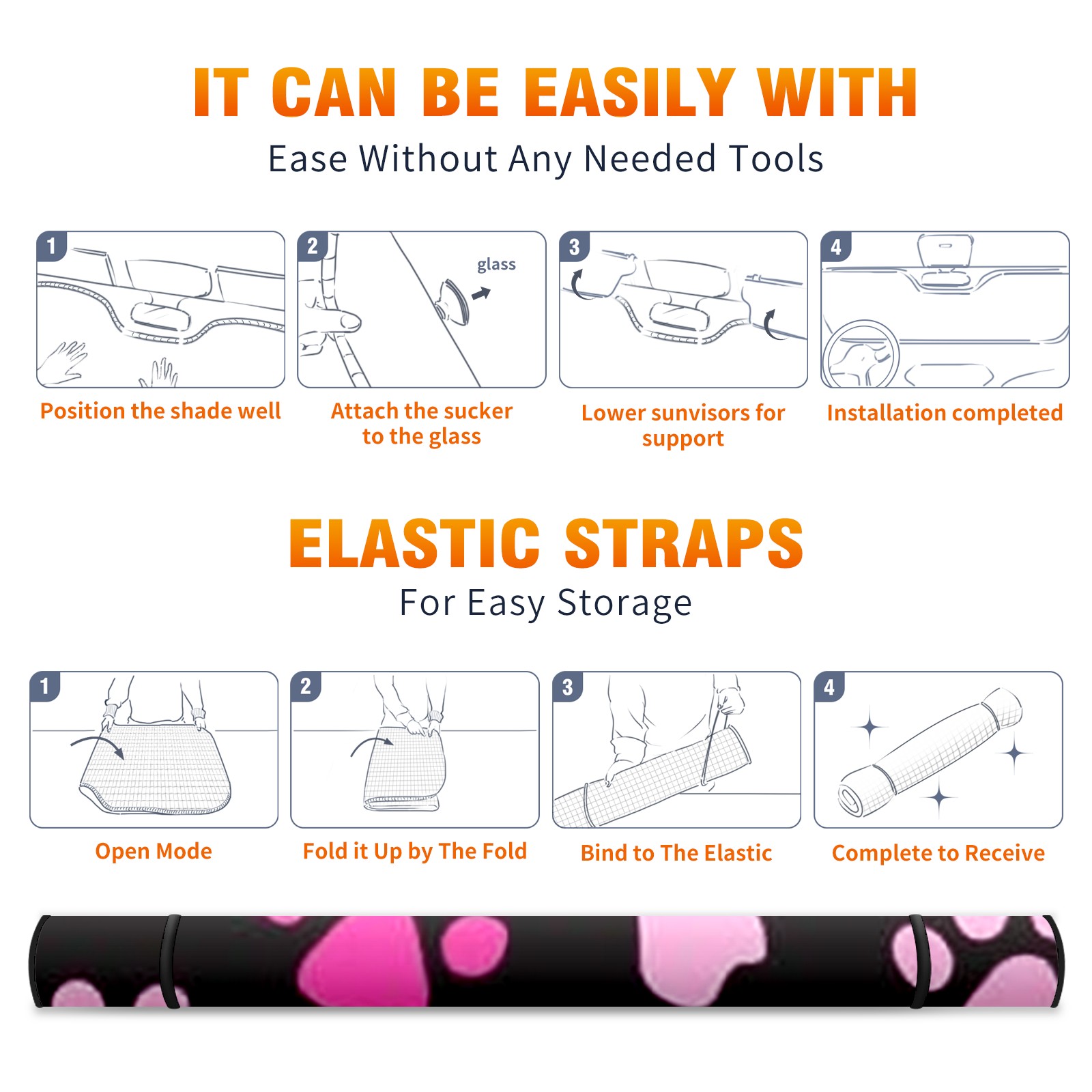 IT CAN BE EASILY WITH

Ease Without Any Needed Tools

1

Position the shade well

2

glass

Attach the sucker to the glass

3

Lower sunvisors for support

4

Installation completed

ELASTIC STRAPS

For Easy Storage

1

Open Mode

2

Fold it Up by The Fold

3

Bind to The Elastic

4

Complete to Receive