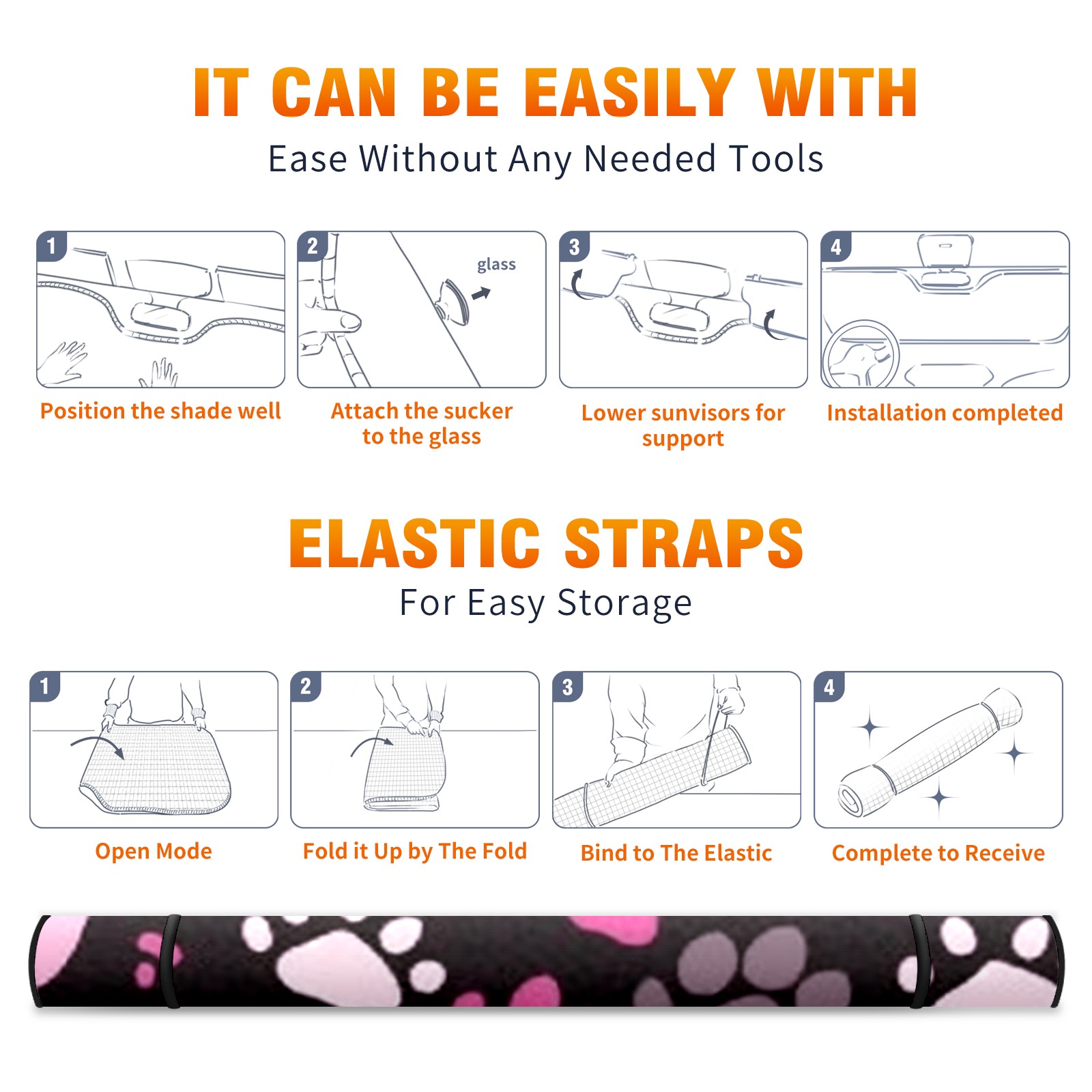 IT CAN BE EASILY WITH
Ease Without Any Needed Tools

1
Position the shade well

2
glass
Attach the sucker to the glass

3
Lower sunvisors for support

4
Installation completed

ELASTIC STRAPS
For Easy Storage

1
Open Mode

2
Fold it Up by The Fold

3
Bind to The Elastic

4
Complete to Receive