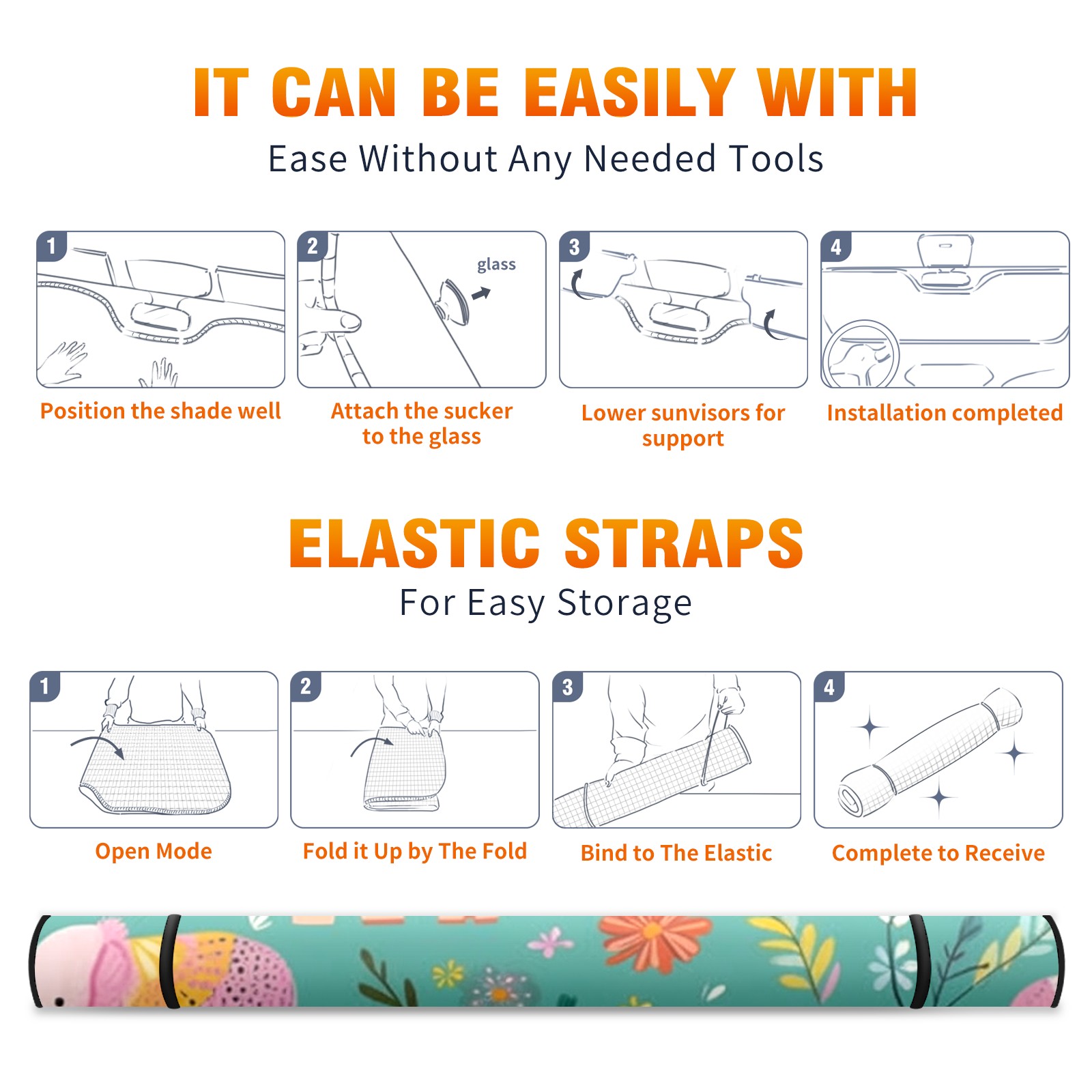 IT CAN BE EASILY WITH

Ease Without Any Needed Tools

1

Position the shade well

2

glass

Attach the sucker to the glass

3

Lower sunvisors for support

4

Installation completed

ELASTIC STRAPS

For Easy Storage

1

Open Mode

2

Fold it Up by The Fold

3

Bind to The Elastic

4

Complete to Receive