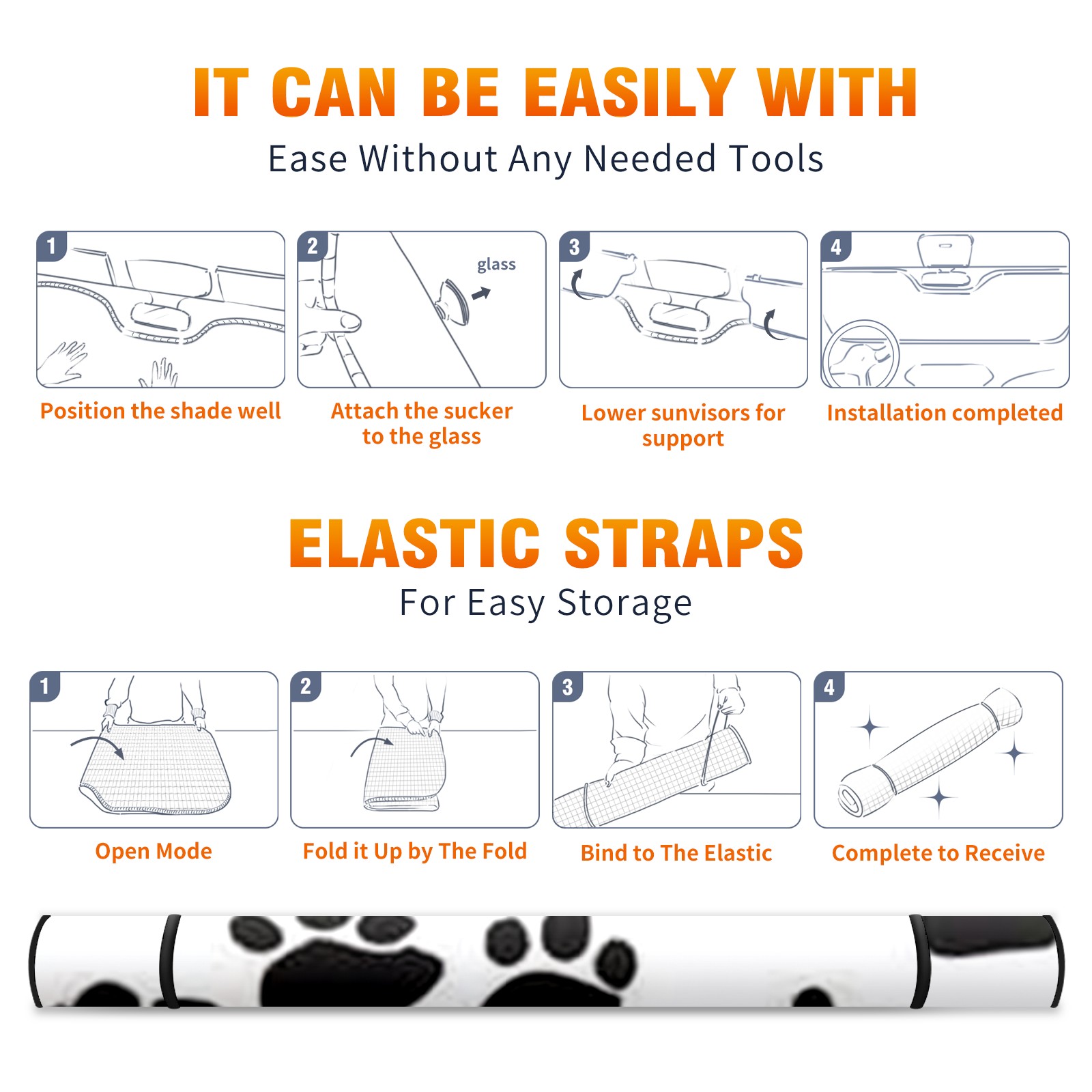 IT CAN BE EASILY WITH

Ease Without Any Needed Tools

1
Position the shade well

2
glass
Attach the sucker to the glass

3
Lower sunvisors for support

4
Installation completed

ELASTIC STRAPS

For Easy Storage

1
Open Mode

2
Fold it Up by The Fold

3
Bind to The Elastic

4
Complete to Receive