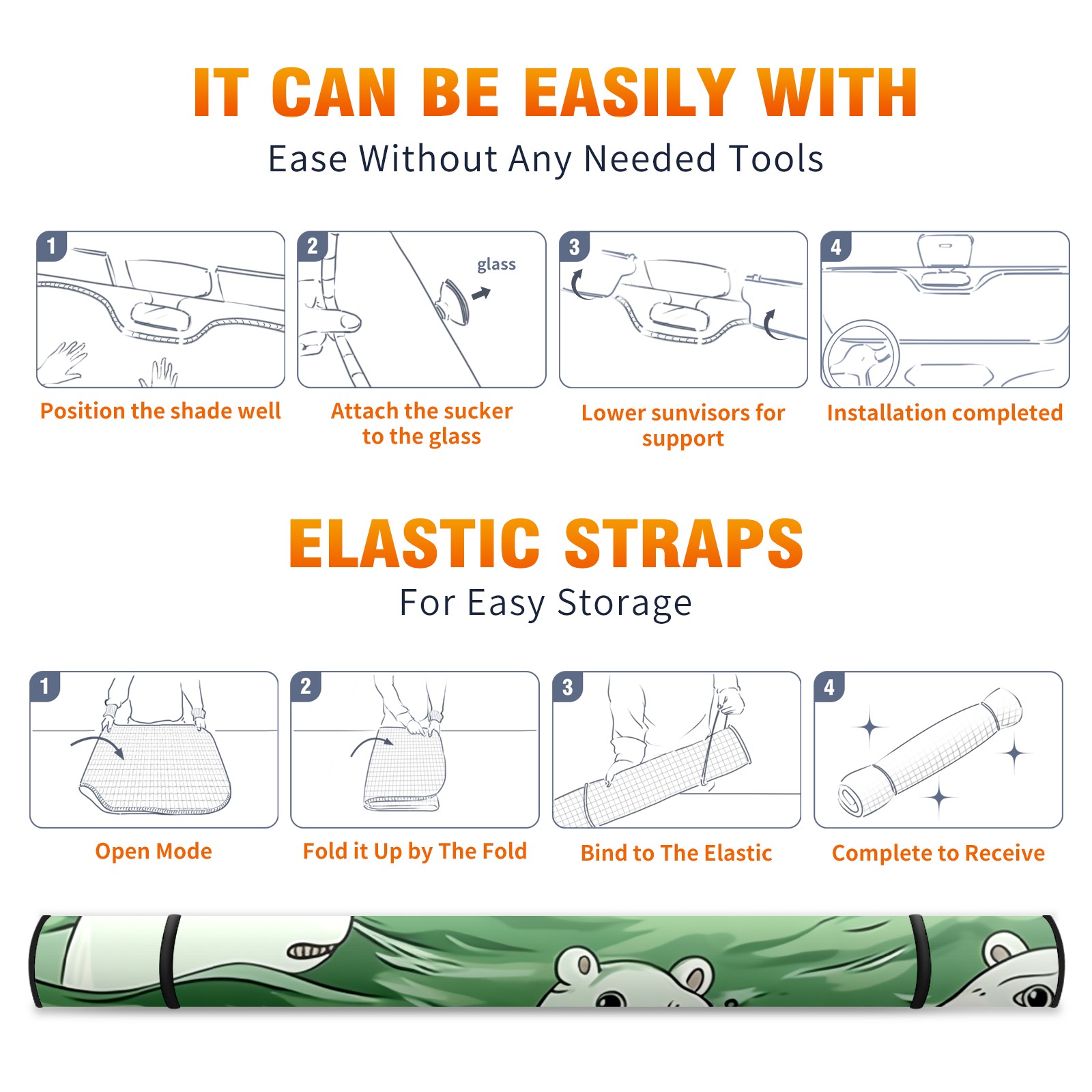 IT CAN BE EASILY WITH

Ease Without Any Needed Tools

1

Position the shade well

2

glass

Attach the sucker to the glass

3

Lower sunvisors for support

4

Installation completed

ELASTIC STRAPS

For Easy Storage

1

Open Mode

2

Fold it Up by The Fold

3

Bind to The Elastic

4

Complete to Receive