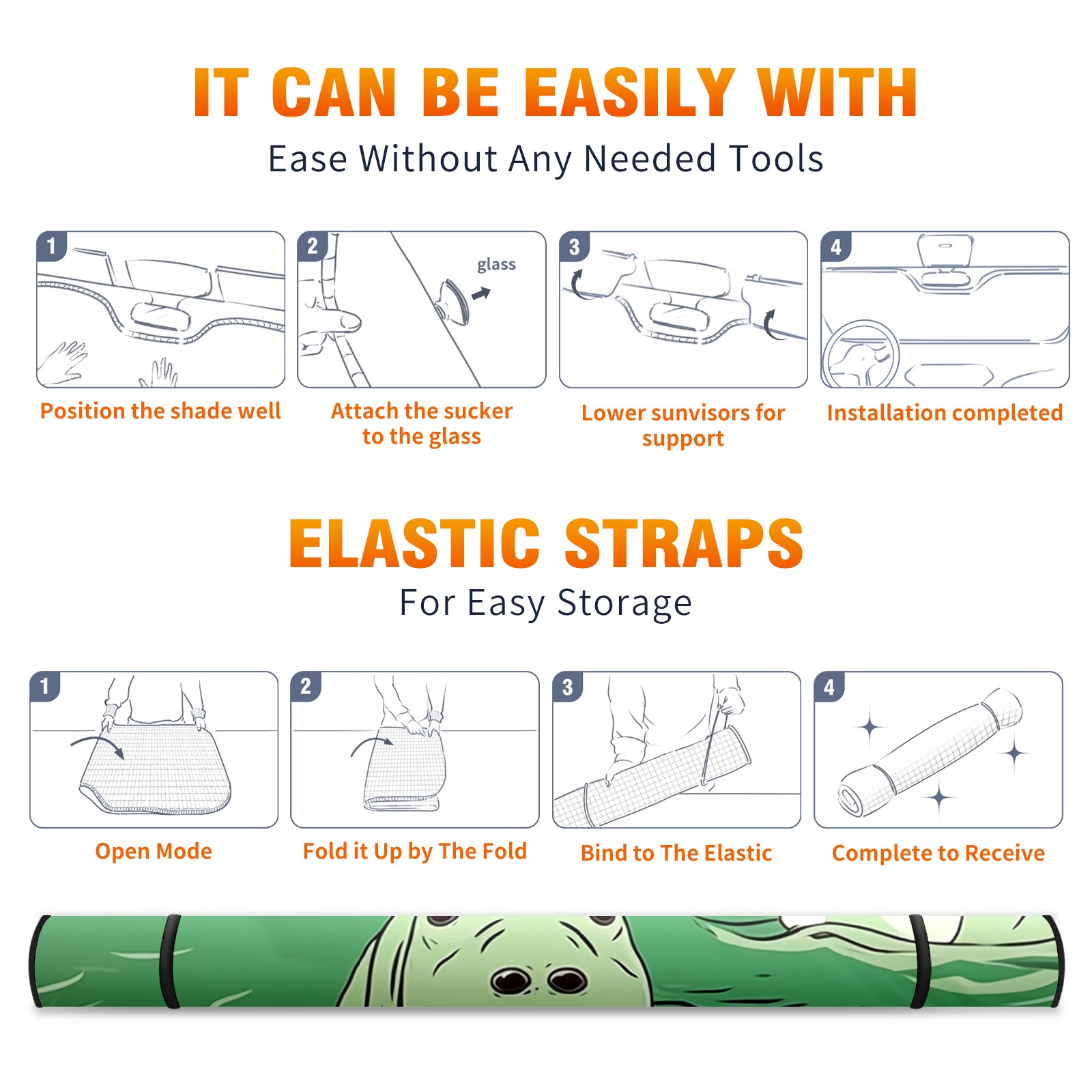 IT CAN BE EASILY WITH

Ease Without Any Needed Tools

1

Position the shade well

2

glass

Attach the sucker to the glass

3

Lower sunvisors for support

4

Installation completed

ELASTIC STRAPS

For Easy Storage

1

Open Mode

2

Fold it Up by The Fold

3

Bind to The Elastic

4

Complete to Receive