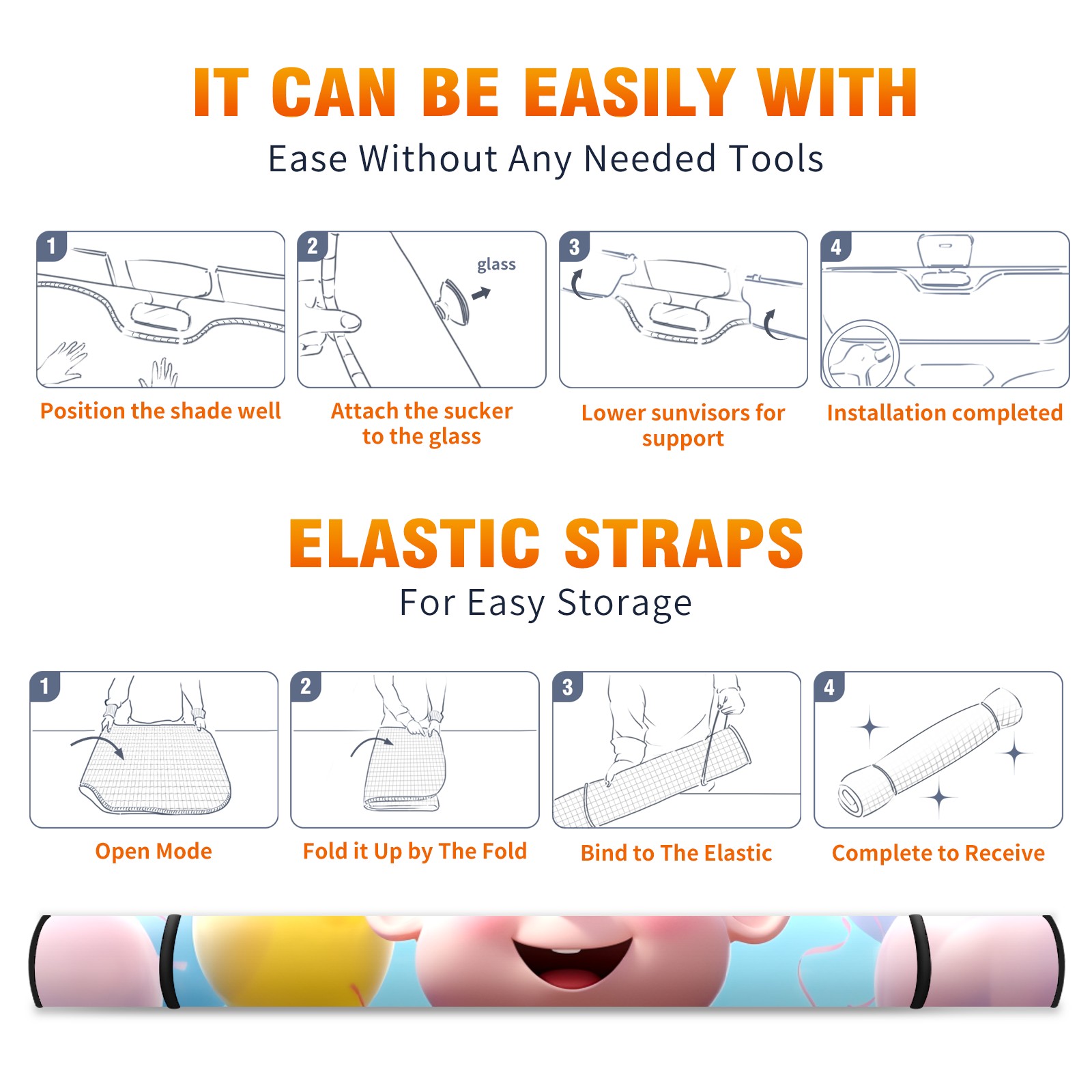 IT CAN BE EASILY WITH

Ease Without Any Needed Tools

1

Position the shade well

2

glass

Attach the sucker to the glass

3

Lower sunvisors for support

4

Installation completed

ELASTIC STRAPS

For Easy Storage

1

Open Mode

2

Fold it Up by The Fold

3

Bind to The Elastic

4

Complete to Receive