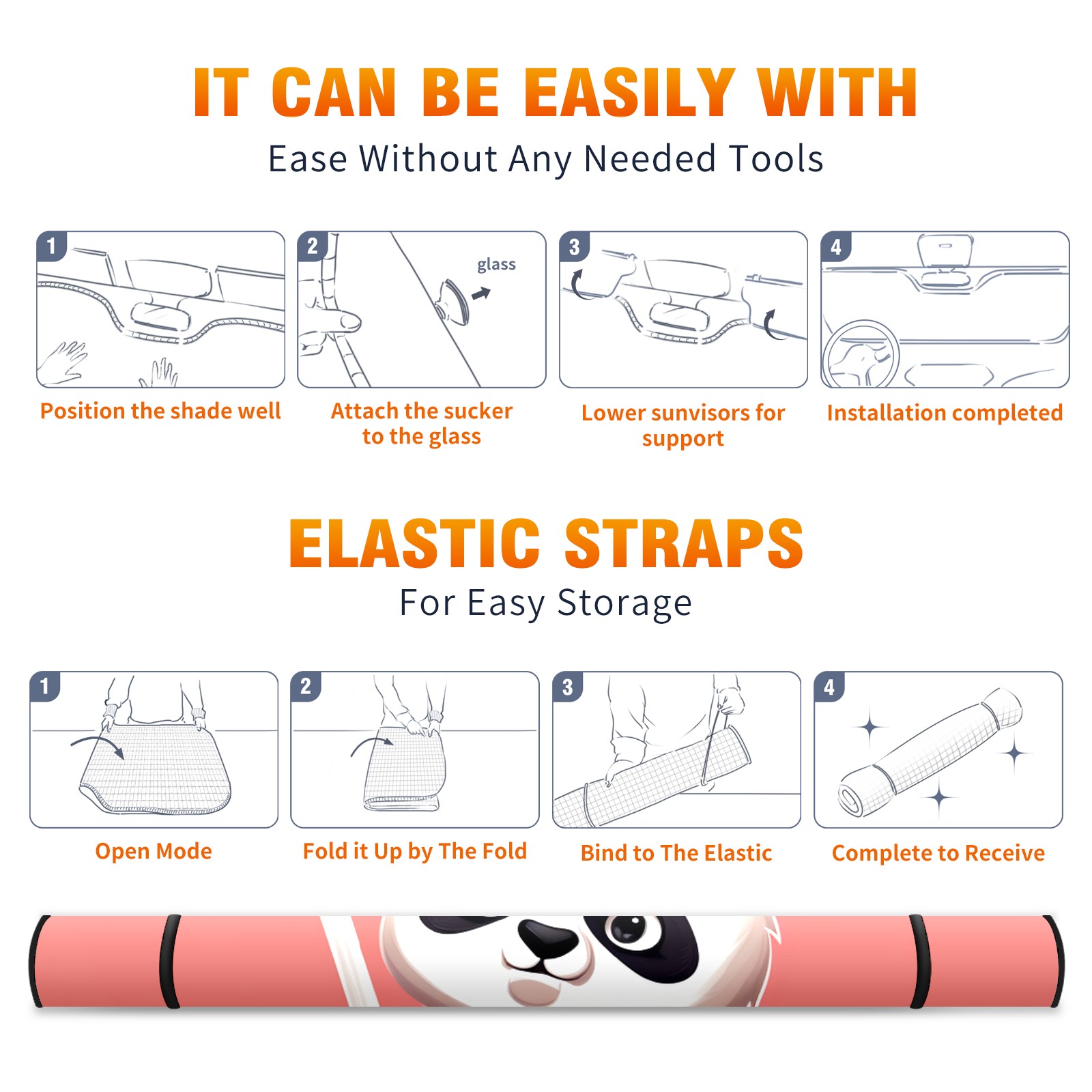 IT CAN BE EASILY WITH

Ease Without Any Needed Tools

1

Position the shade well

2

glass

Attach the sucker to the glass

3

Lower sunvisors for support

4

Installation completed

ELASTIC STRAPS

For Easy Storage

1

Open Mode

2

Fold it Up by The Fold

3

Bind to The Elastic

4

Complete to Receive