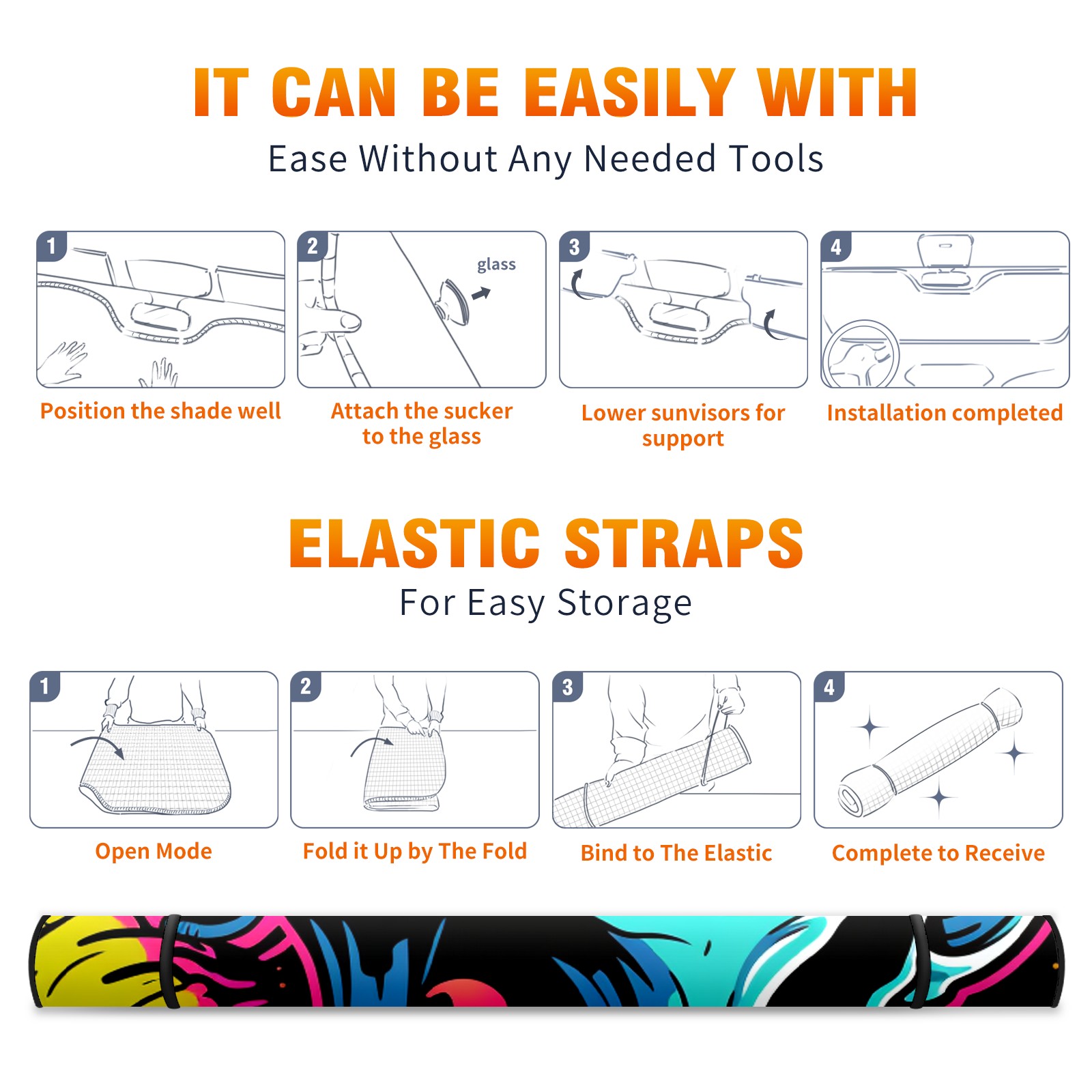 IT CAN BE EASILY WITH

Ease Without Any Needed Tools

1
Position the shade well

2
glass
Attach the sucker to the glass

3
Lower sunvisors for support

4
Installation completed

ELASTIC STRAPS

For Easy Storage

1
Open Mode

2
Fold it Up by The Fold

3
Bind to The Elastic

4
Complete to Receive