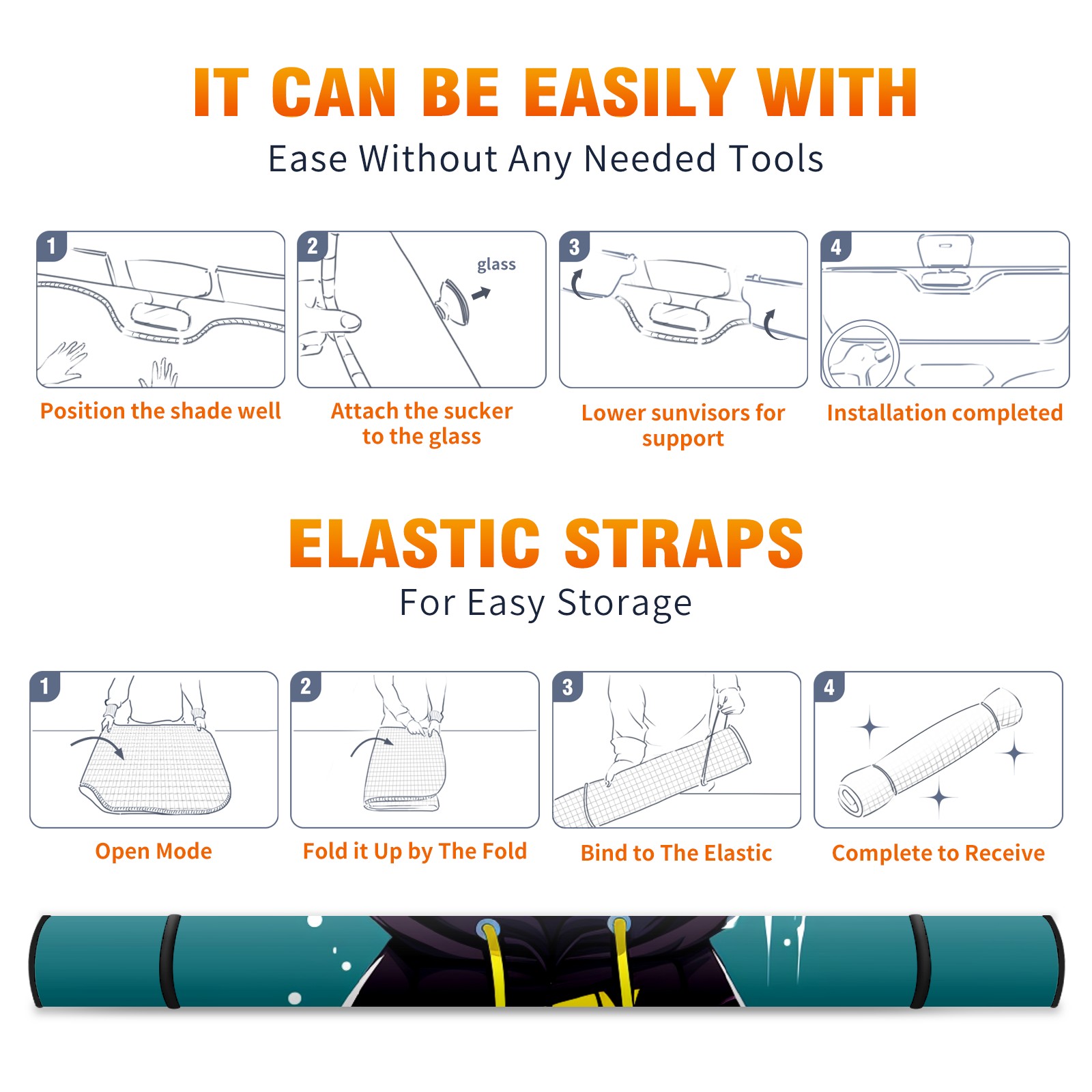 IT CAN BE EASILY WITH

Ease Without Any Needed Tools

1

Position the shade well

2

glass

Attach the sucker to the glass

3

Lower sunvisors for support

4

Installation completed

ELASTIC STRAPS

For Easy Storage

1

Open Mode

2

Fold it Up by The Fold

3

Bind to The Elastic

4

Complete to Receive