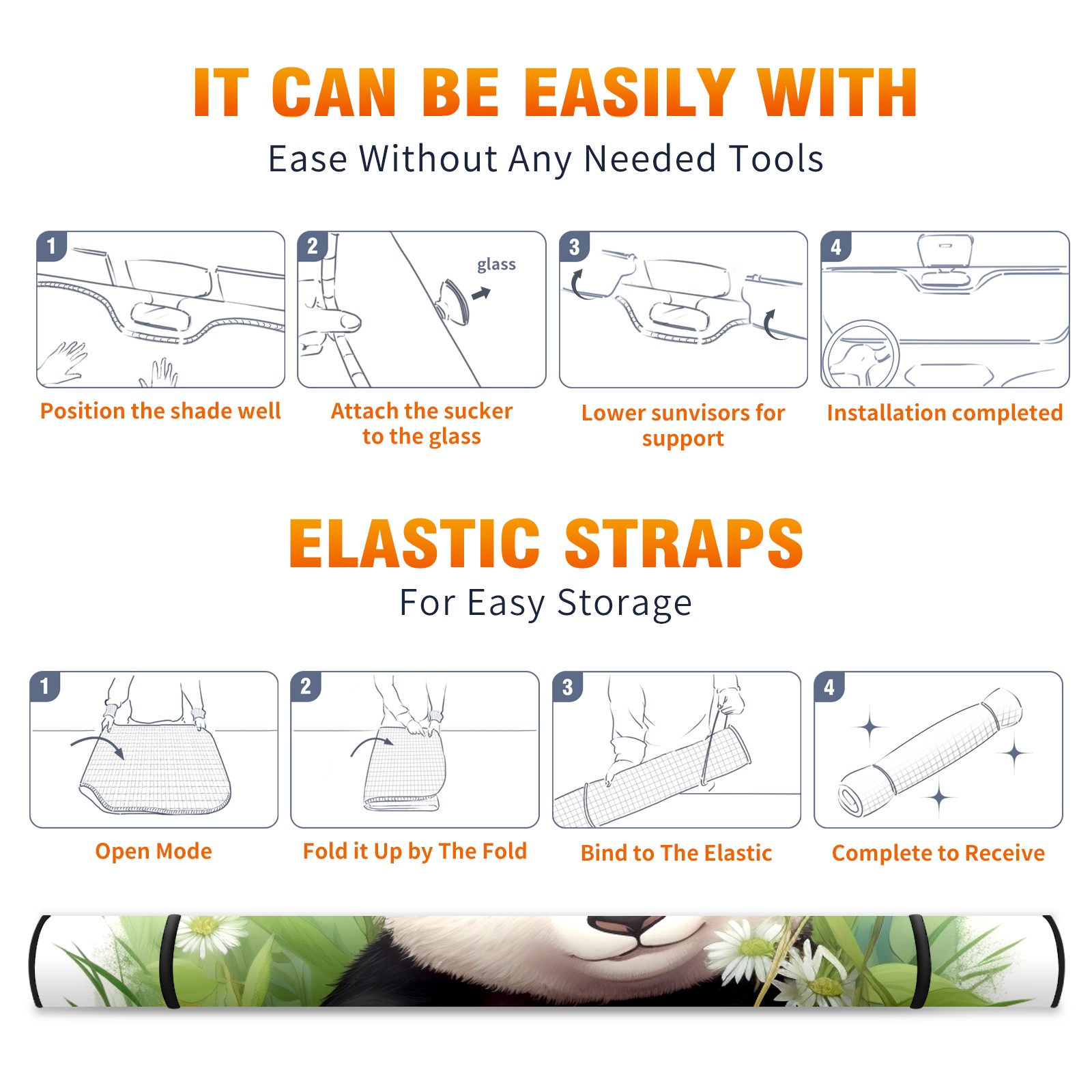 IT CAN BE EASILY WITH
Ease Without Any Needed Tools

1
Position the shade well

2
glass
Attach the sucker to the glass

3
Lower sunvisors for support

4
Installation completed

ELASTIC STRAPS
For Easy Storage

1
Open Mode

2
Fold it Up by The Fold

3
Bind to The Elastic

4
Complete to Receive