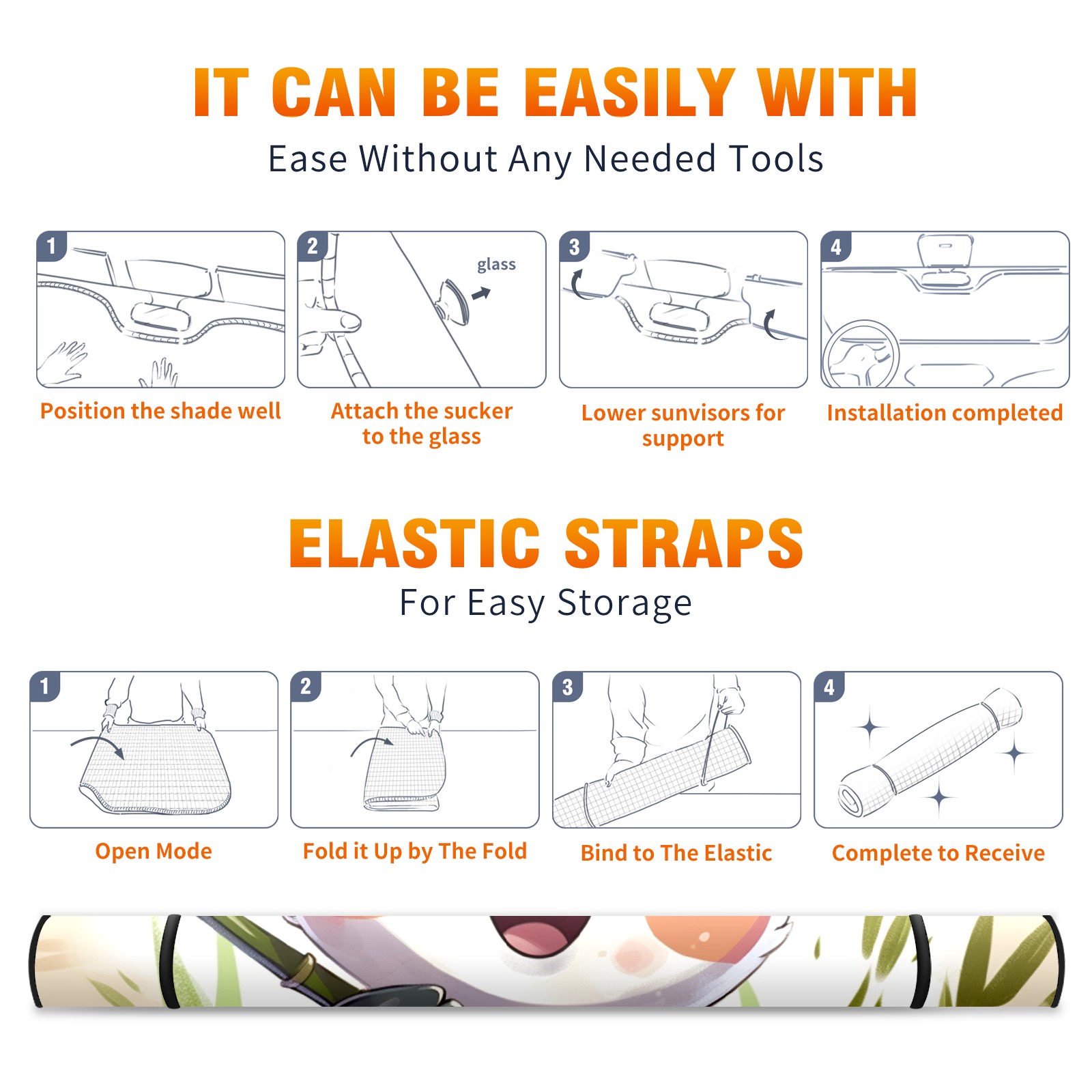 IT CAN BE EASILY WITH

Ease Without Any Needed Tools

1

Position the shade well

2

glass

Attach the sucker to the glass

3

Lower sunvisors for support

4

Installation completed

ELASTIC STRAPS

For Easy Storage

1

Open Mode

2

Fold it Up by The Fold

3

Bind to The Elastic

4

Complete to Receive