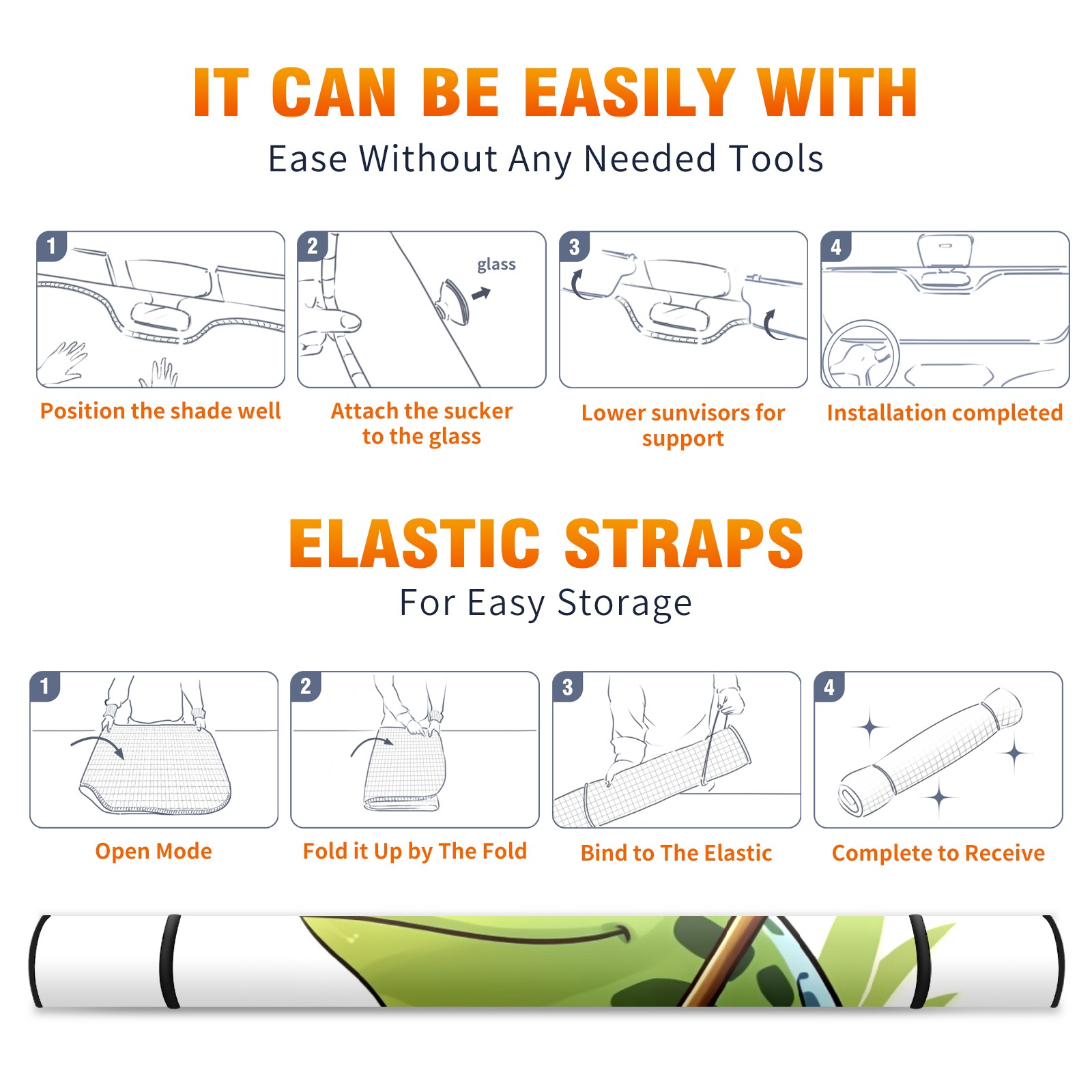 IT CAN BE EASILY WITH

Ease Without Any Needed Tools

1

Position the shade well

2

glass

Attach the sucker to the glass

3

Lower sunvisors for support

4

Installation completed

ELASTIC STRAPS

For Easy Storage

1

Open Mode

2

Fold it Up by The Fold

3

Bind to The Elastic

4

Complete to Receive