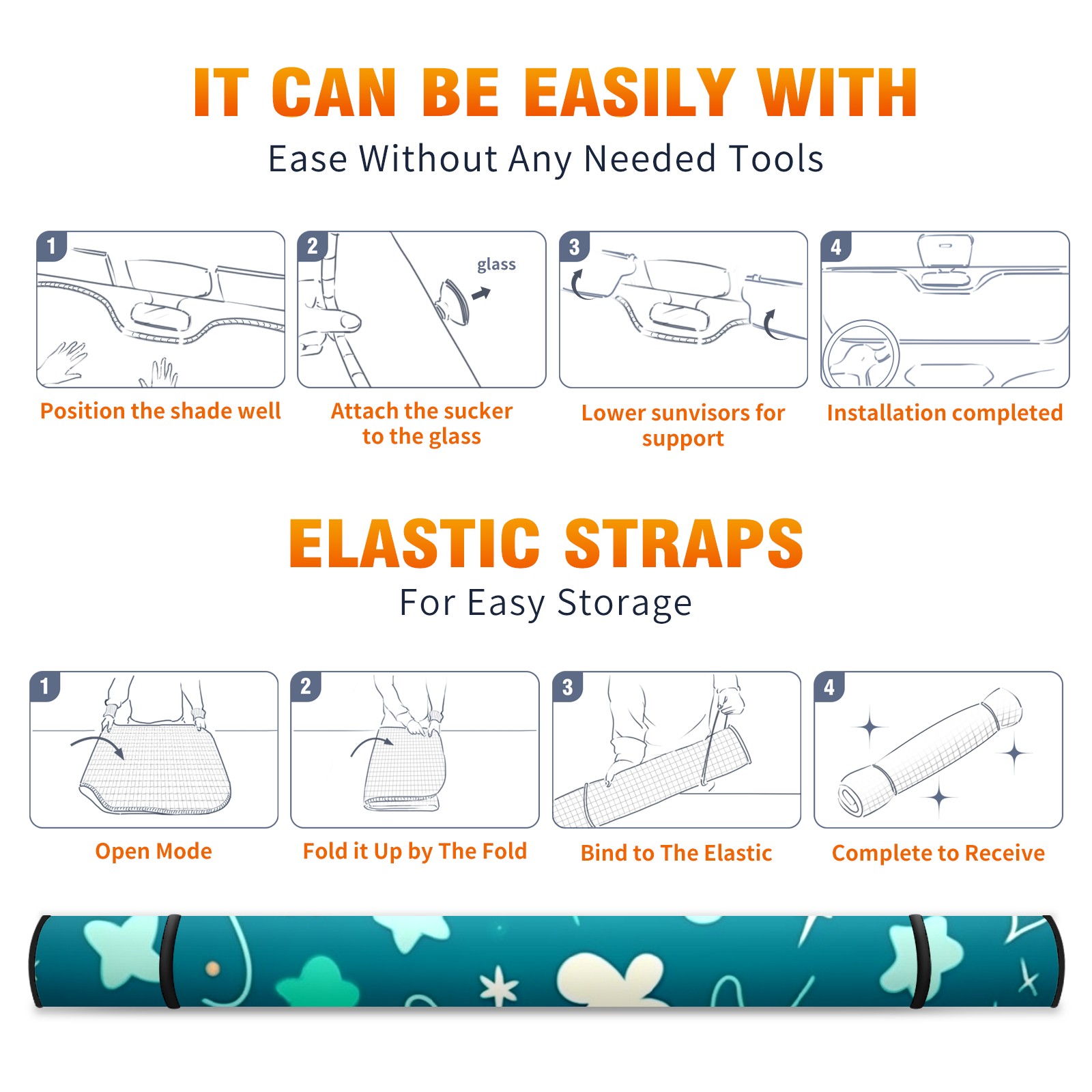 IT CAN BE EASILY WITH

Ease Without Any Needed Tools

1

Position the shade well

2

glass

Attach the sucker to the glass

3

Lower sunvisors for support

4

Installation completed

ELASTIC STRAPS

For Easy Storage

1

Open Mode

2

Fold it Up by The Fold

3

Bind to The Elastic

4

Complete to Receive