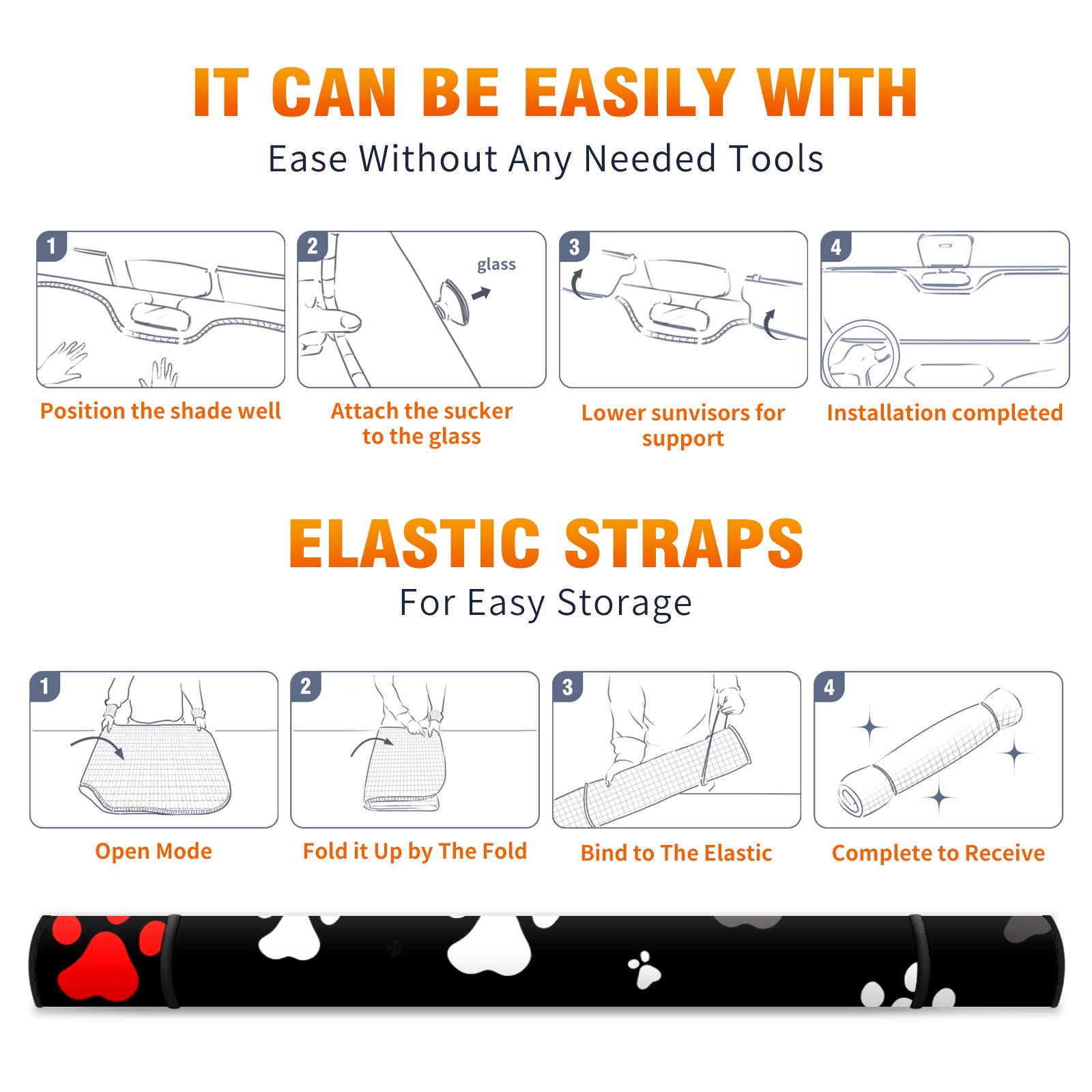 IT CAN BE EASILY WITH

Ease Without Any Needed Tools

1

Position the shade well

2

glass

Attach the sucker to the glass

3

Lower sunvisors for support

4

Installation completed

ELASTIC STRAPS

For Easy Storage

1

Open Mode

2

Fold it Up by The Fold

3

Bind to The Elastic

4

Complete to Receive